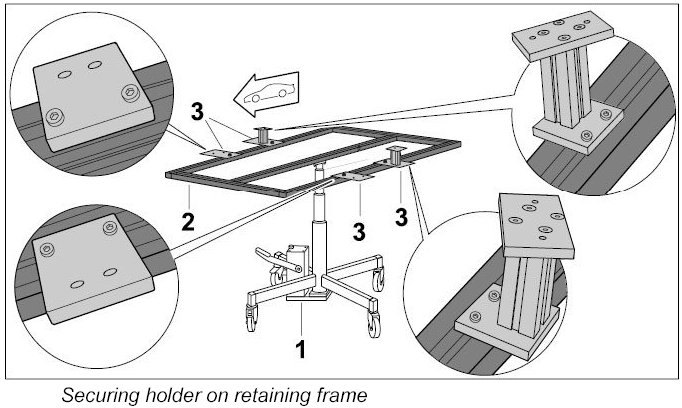 3

2

3

3

1

Securing holder on retaining frame