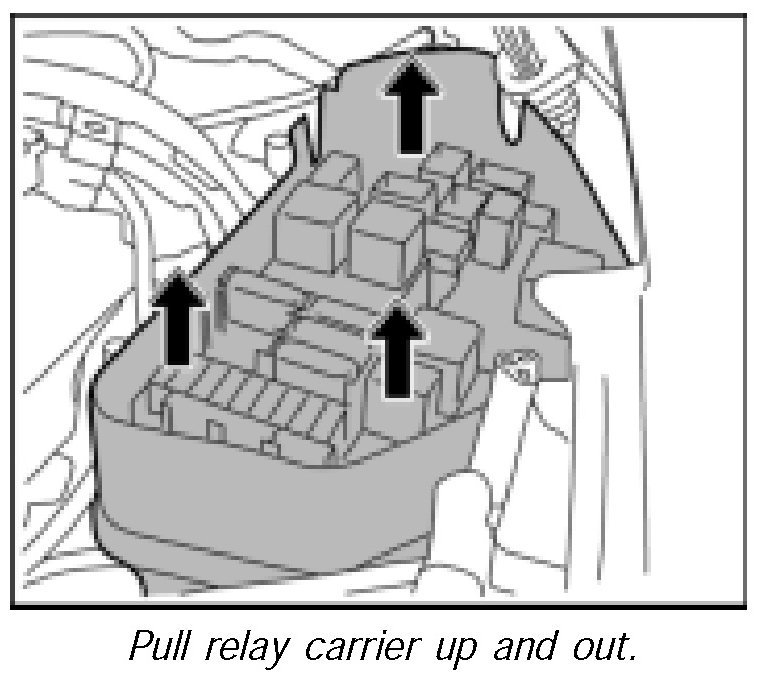 Pull relay carrier up and out.