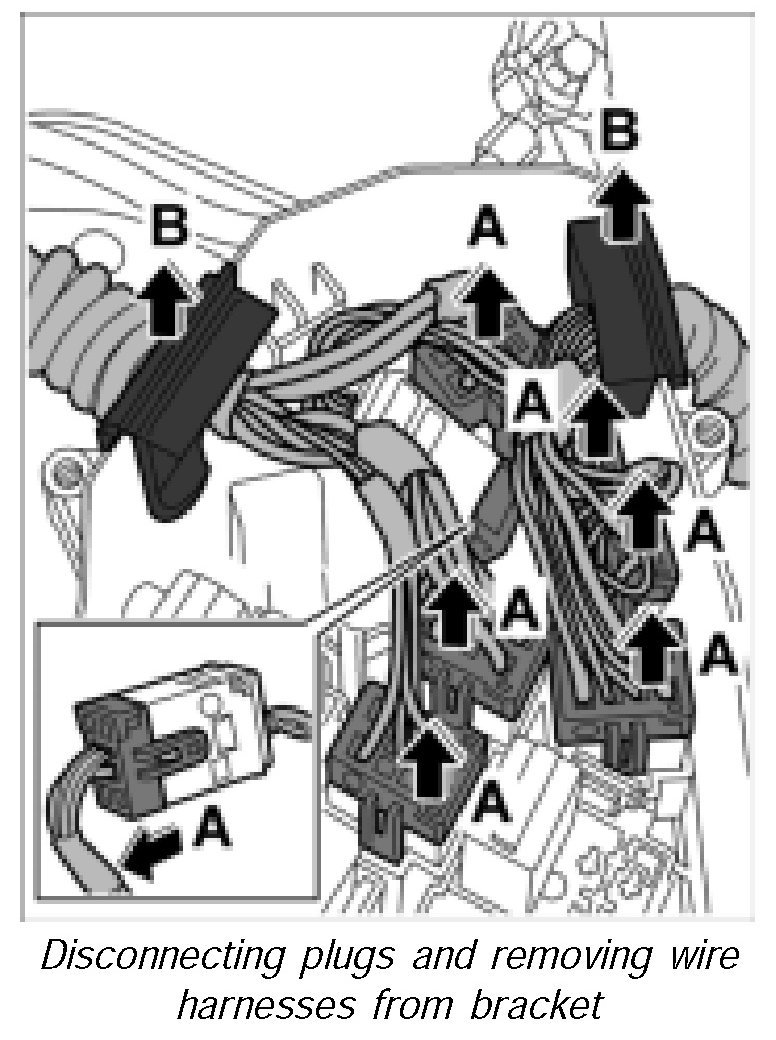 B
B
A
A
A
A
A
A
A

Disconnecting plugs and removing wire harnesses from bracket