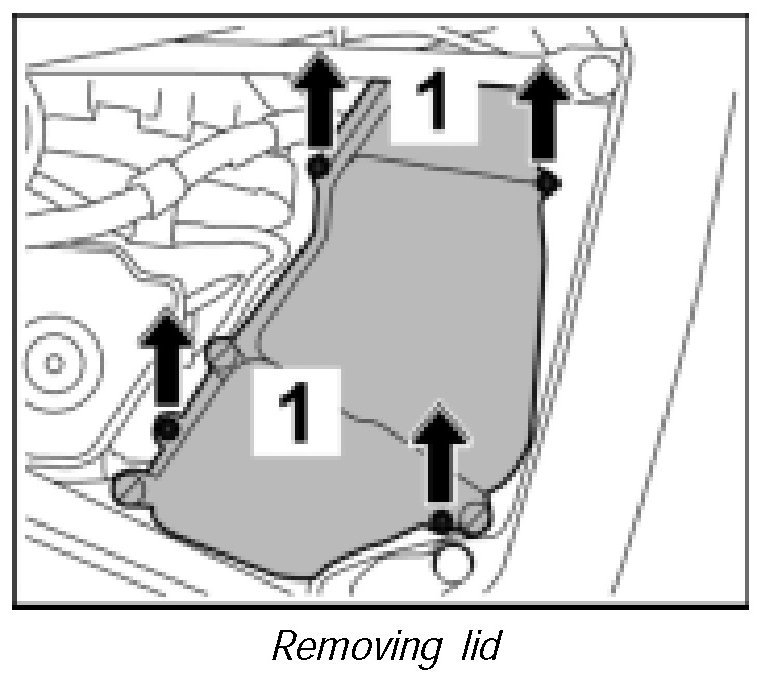 1

1

Removing lid