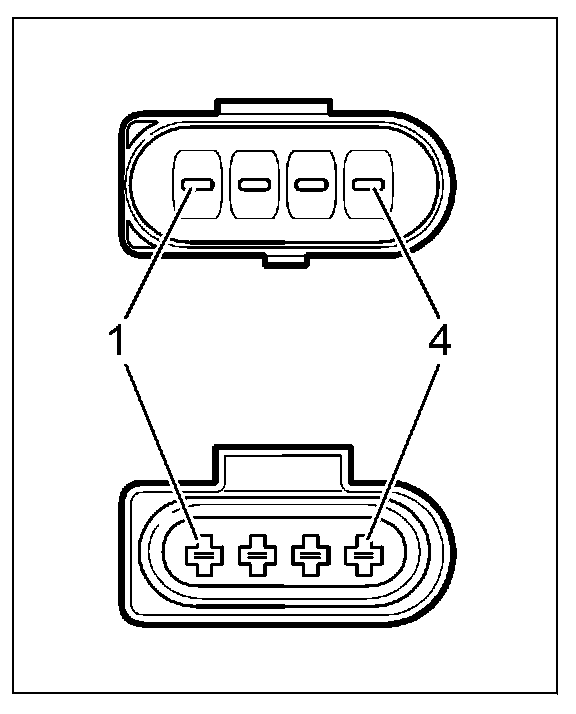 1
4