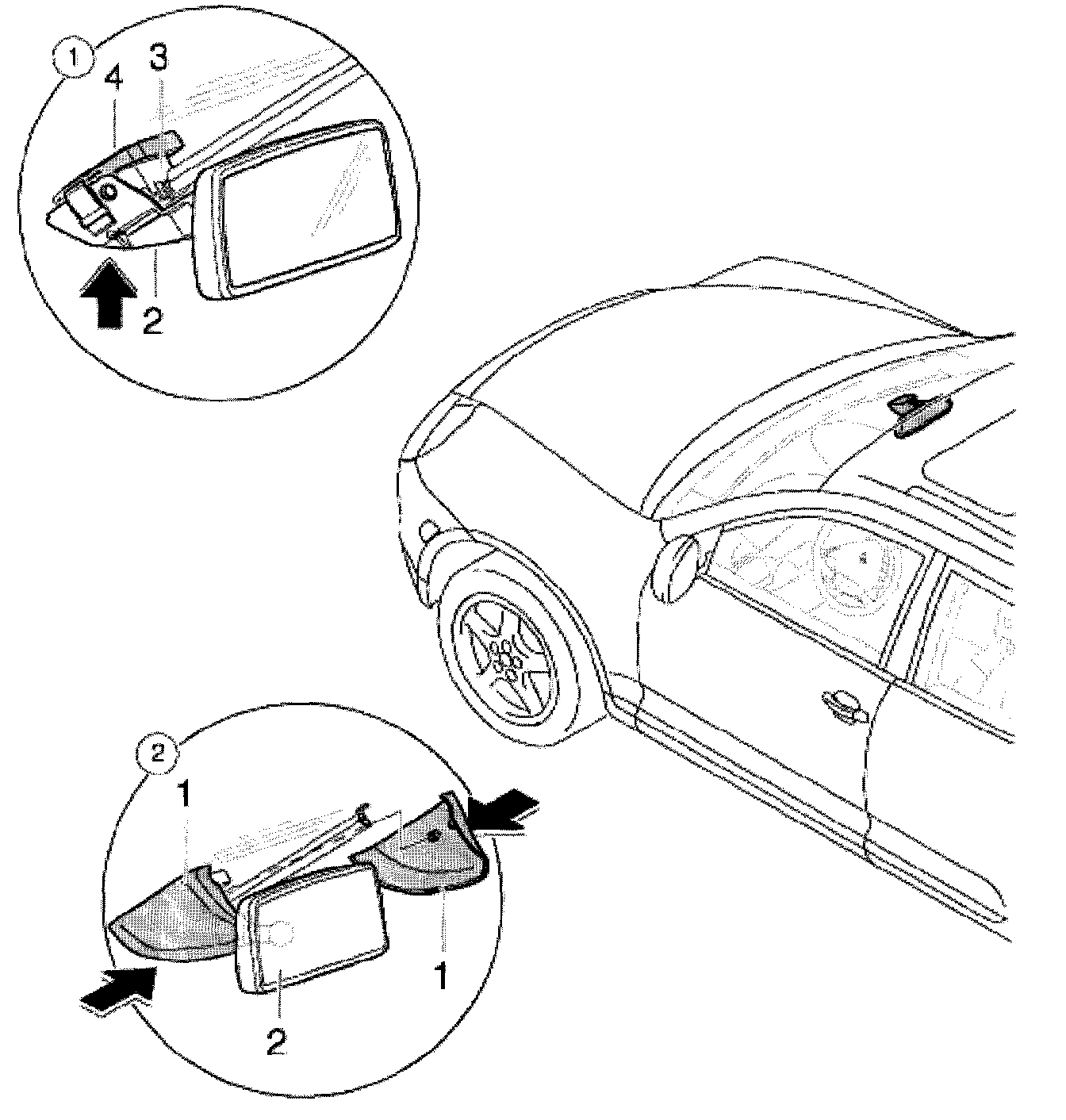 1
4
3
2
2
1
1
2