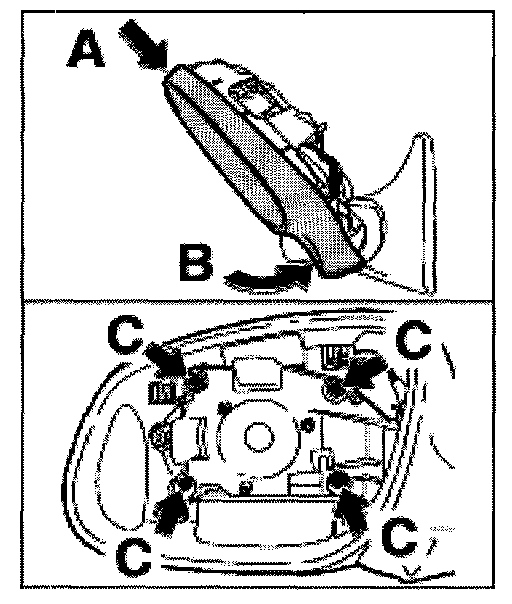 A
B
C
C
C
C