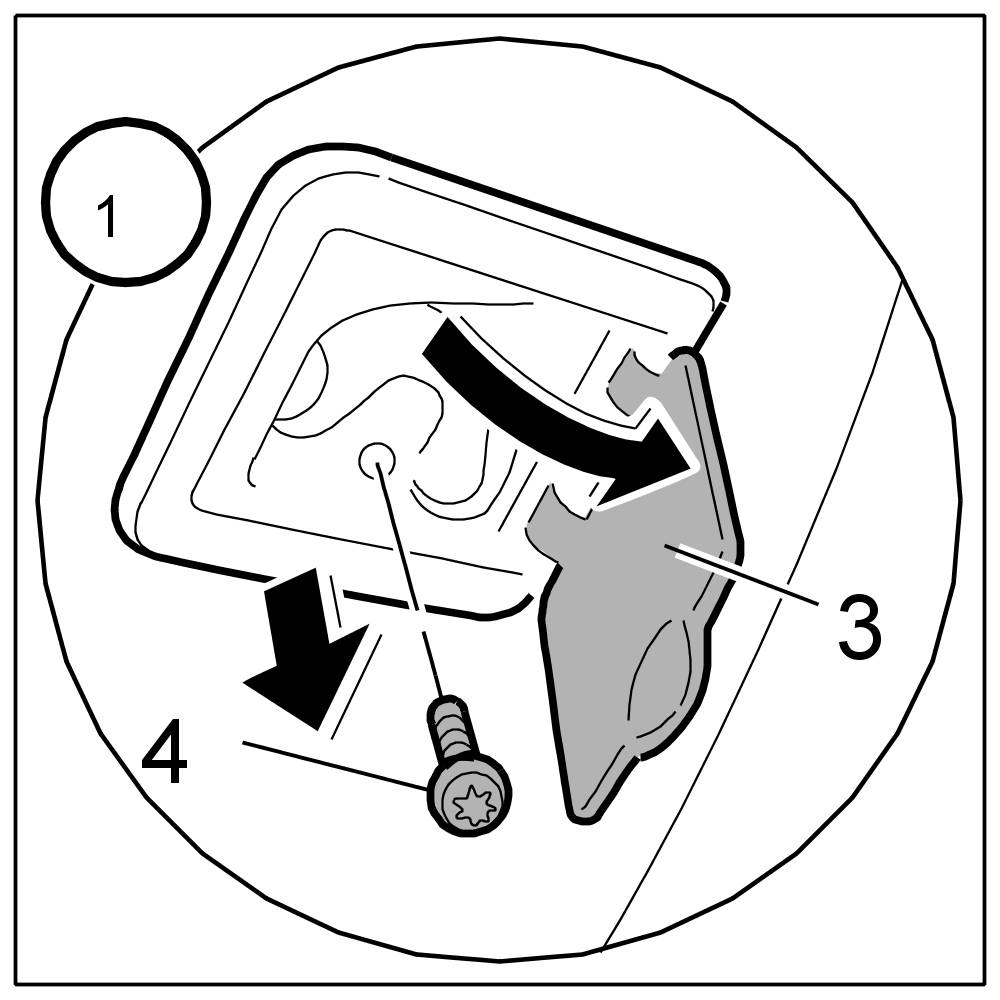 1

3

4