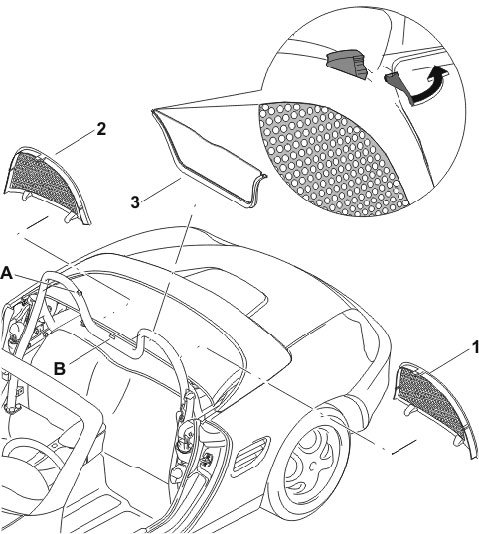 2
3
A
B
1