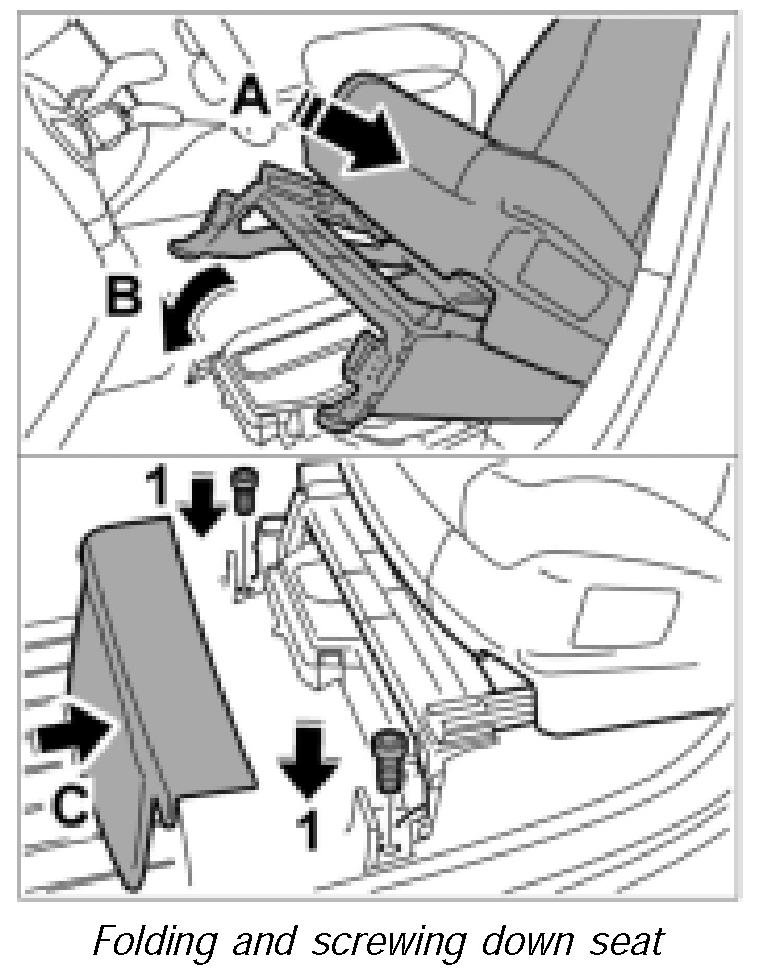 A
B
1
C
1
Folding and screwing down seat