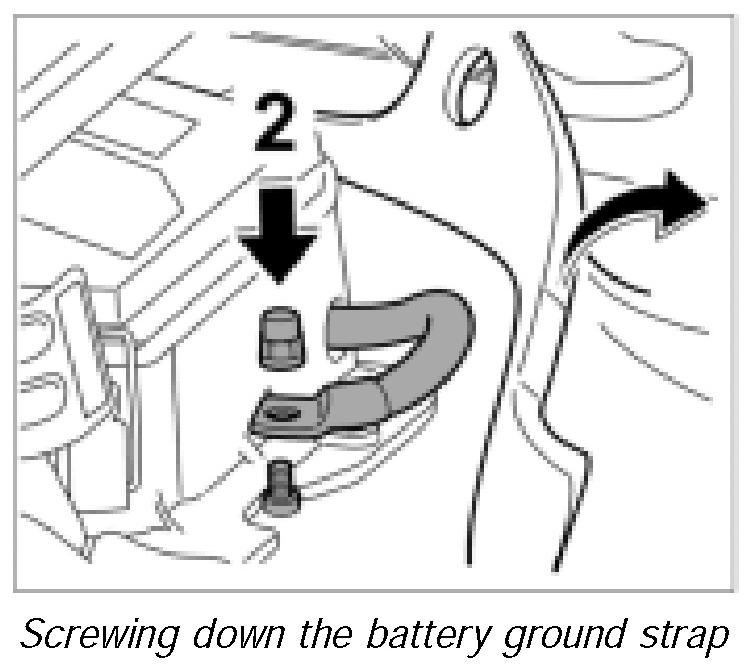 2

Screwing down the battery ground strap