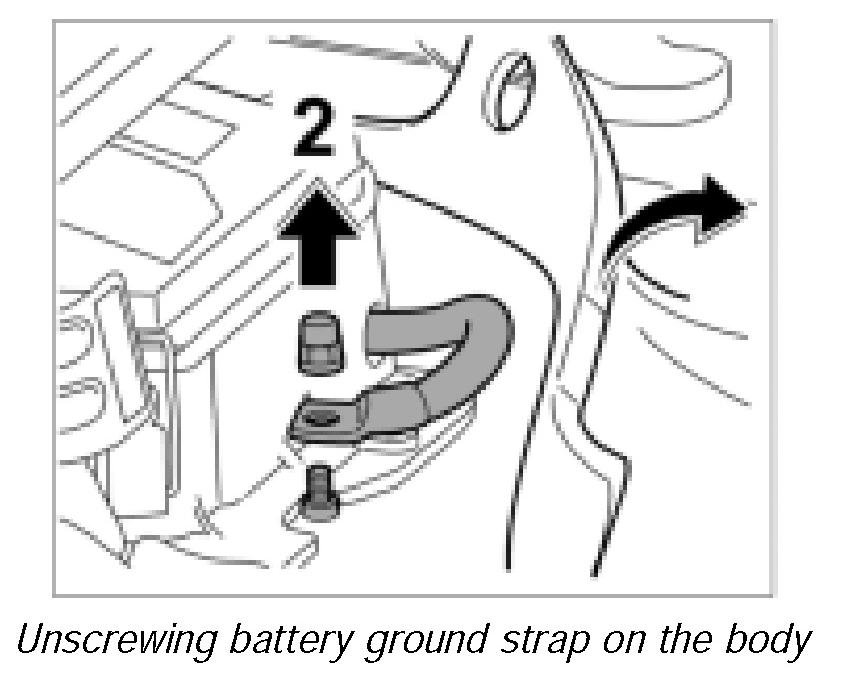 2

Unscrewing battery ground strap on the body