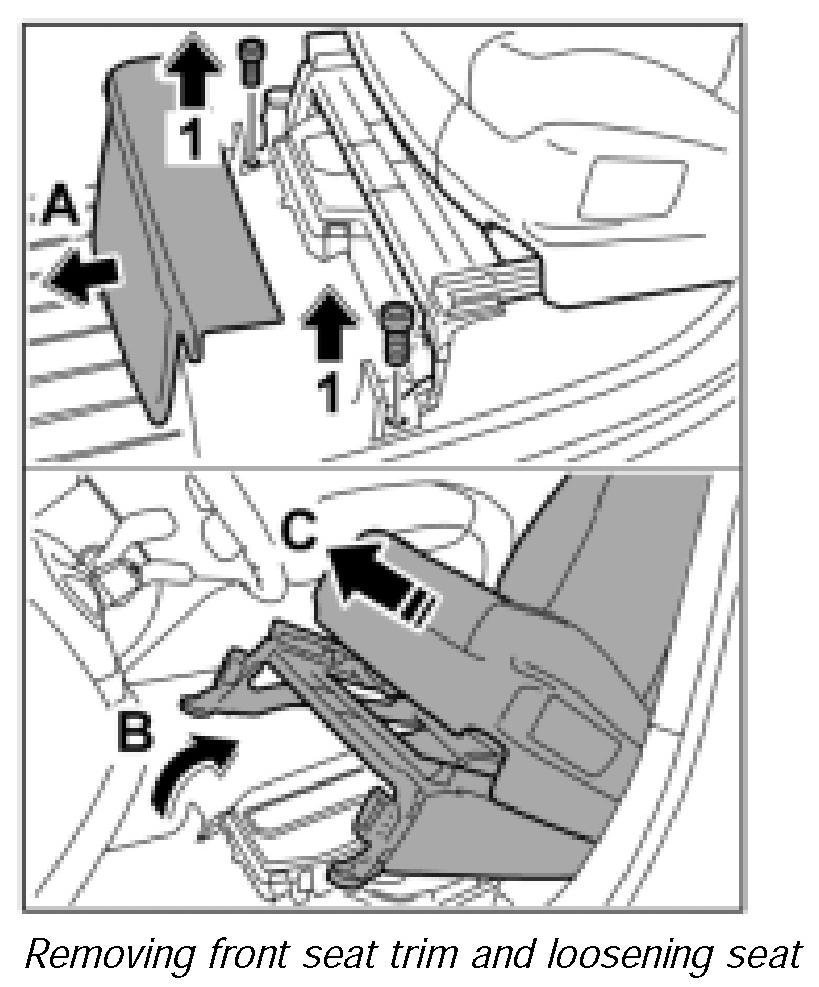 1
A
1
C
B
Removing front seat trim and loosening seat