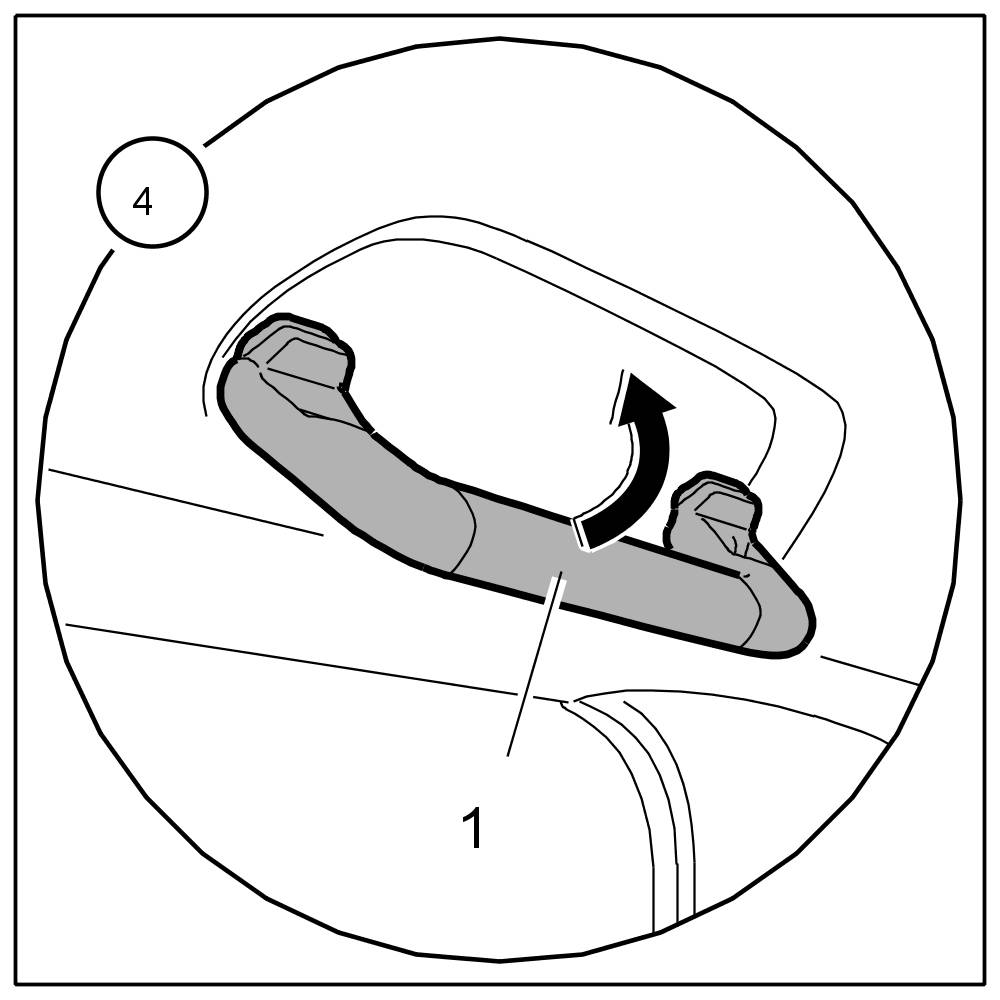 4

1