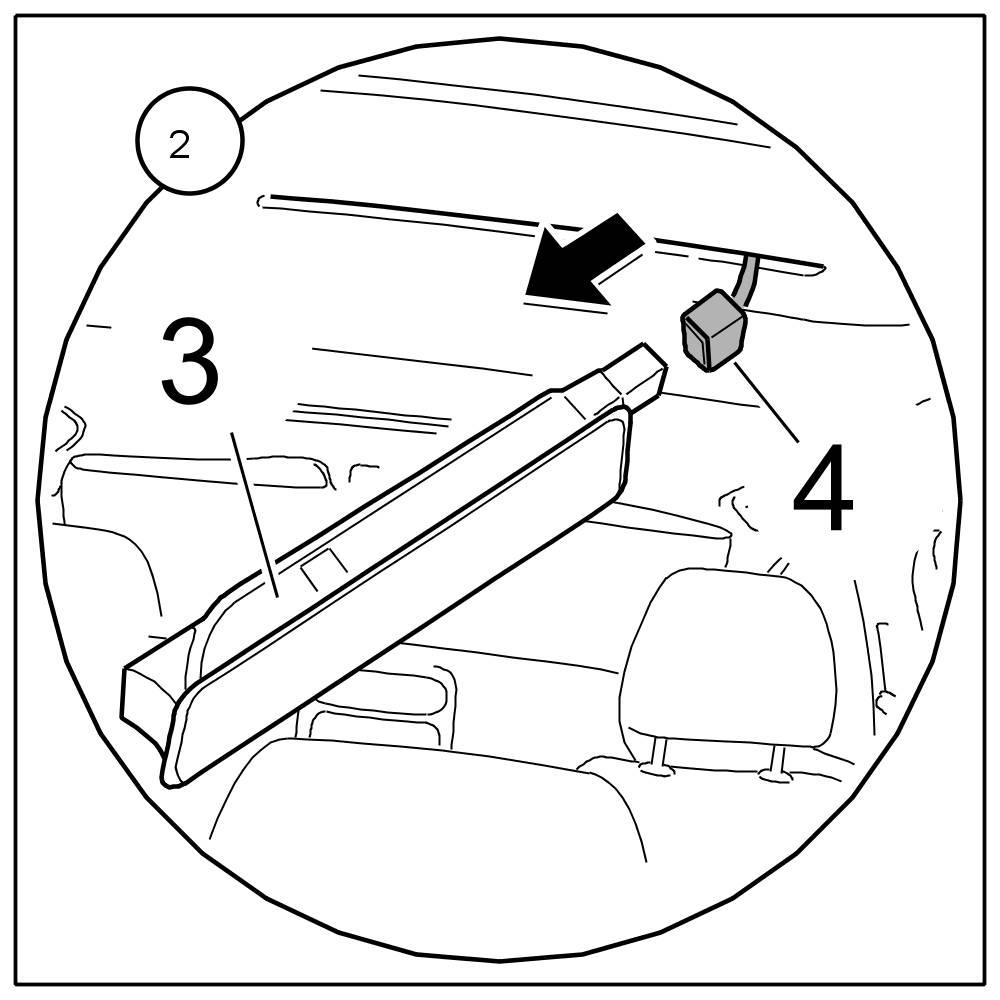 2

3

4