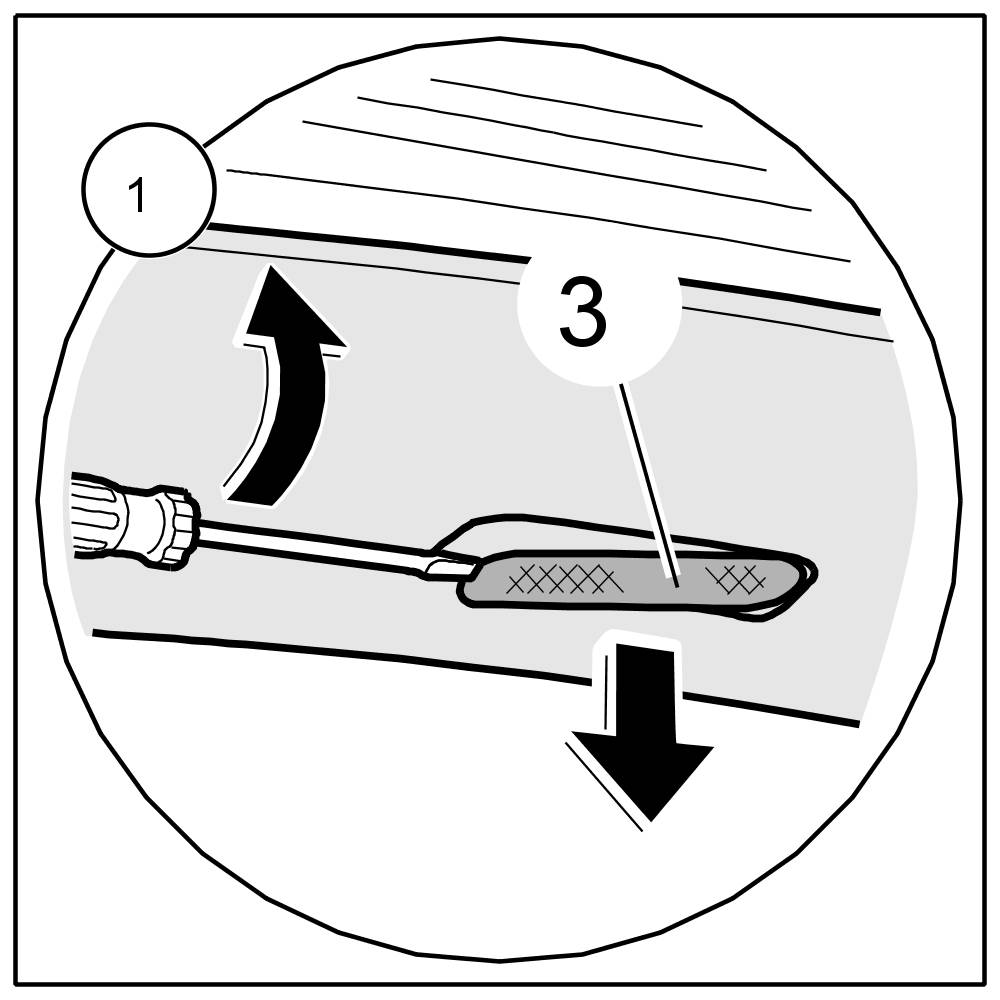 1

3