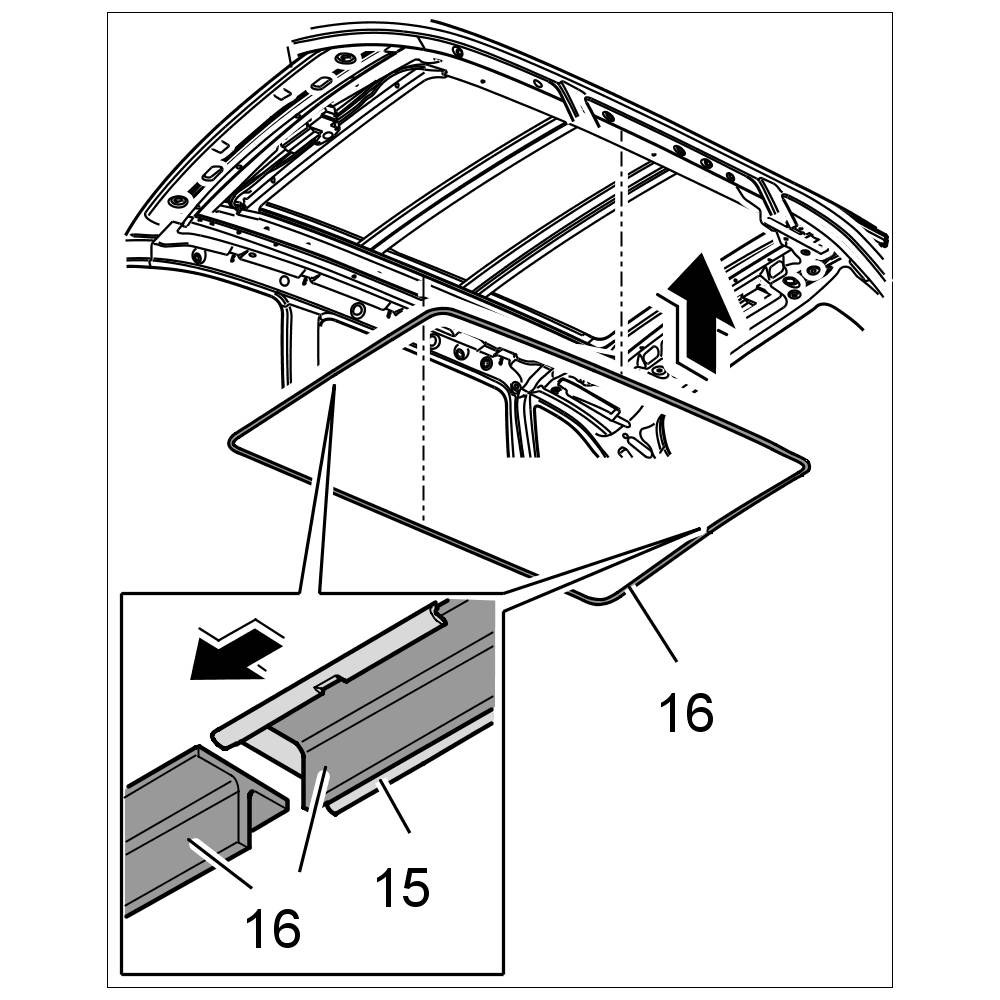 16

15

16