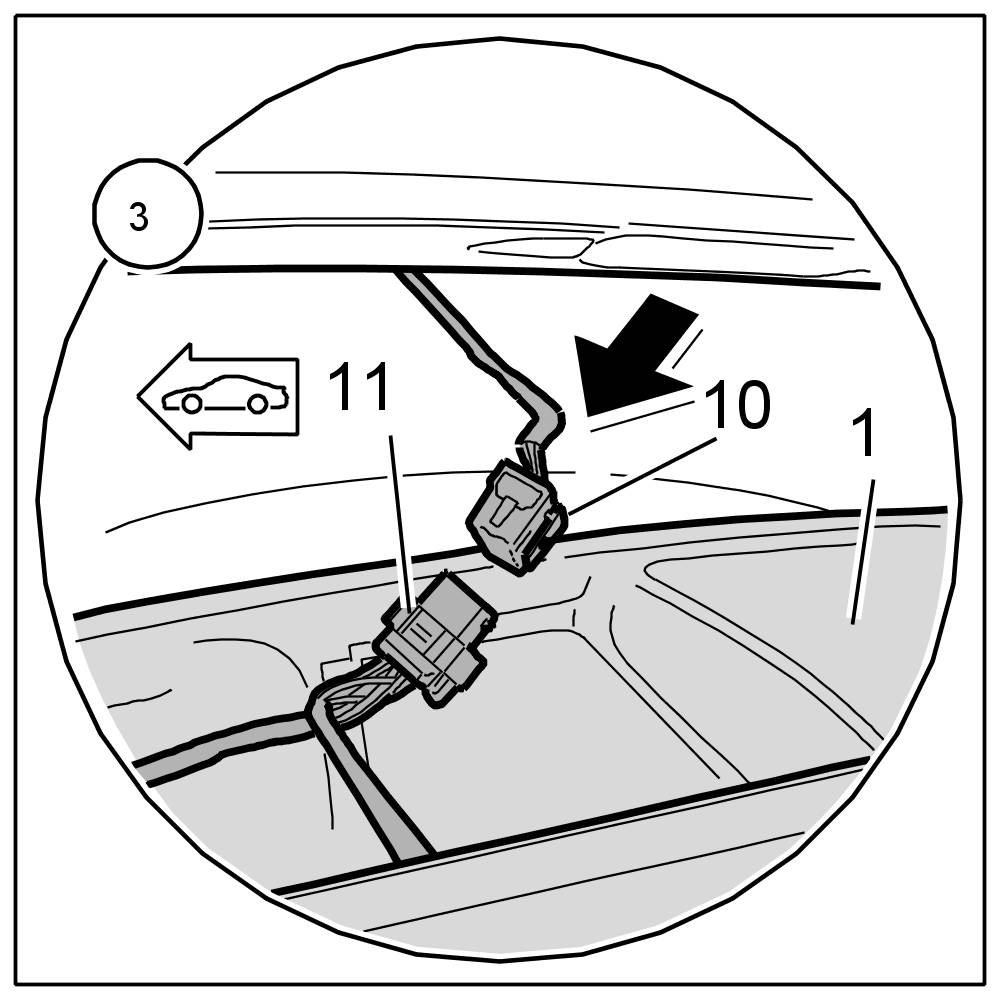 3

11

10

1