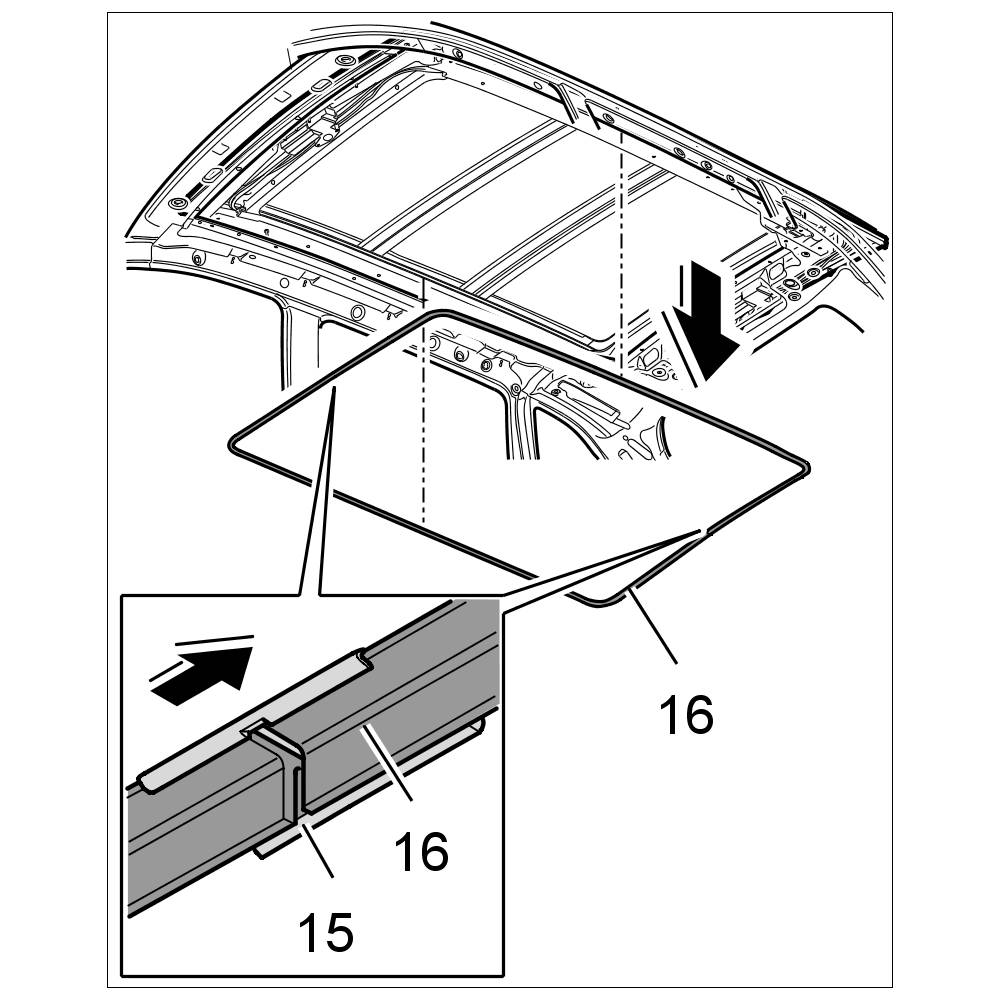 16

16

15