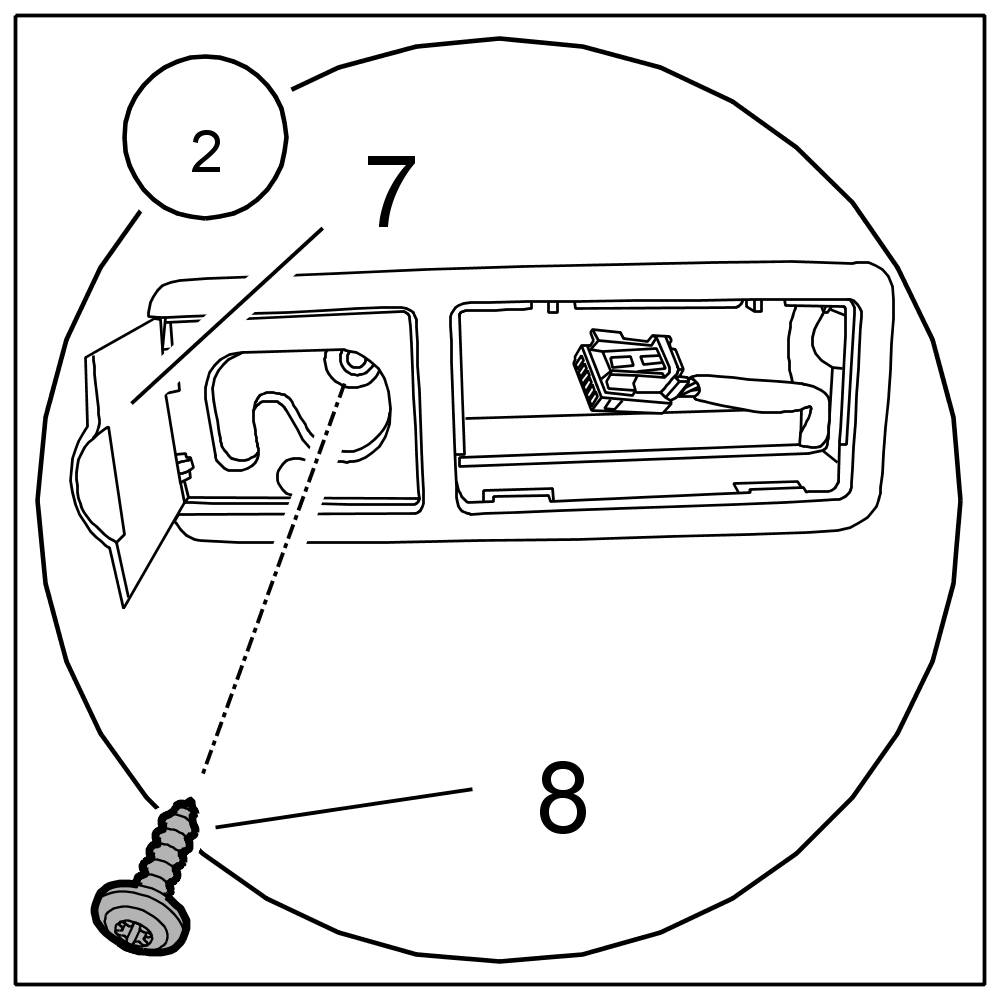 2
7
8