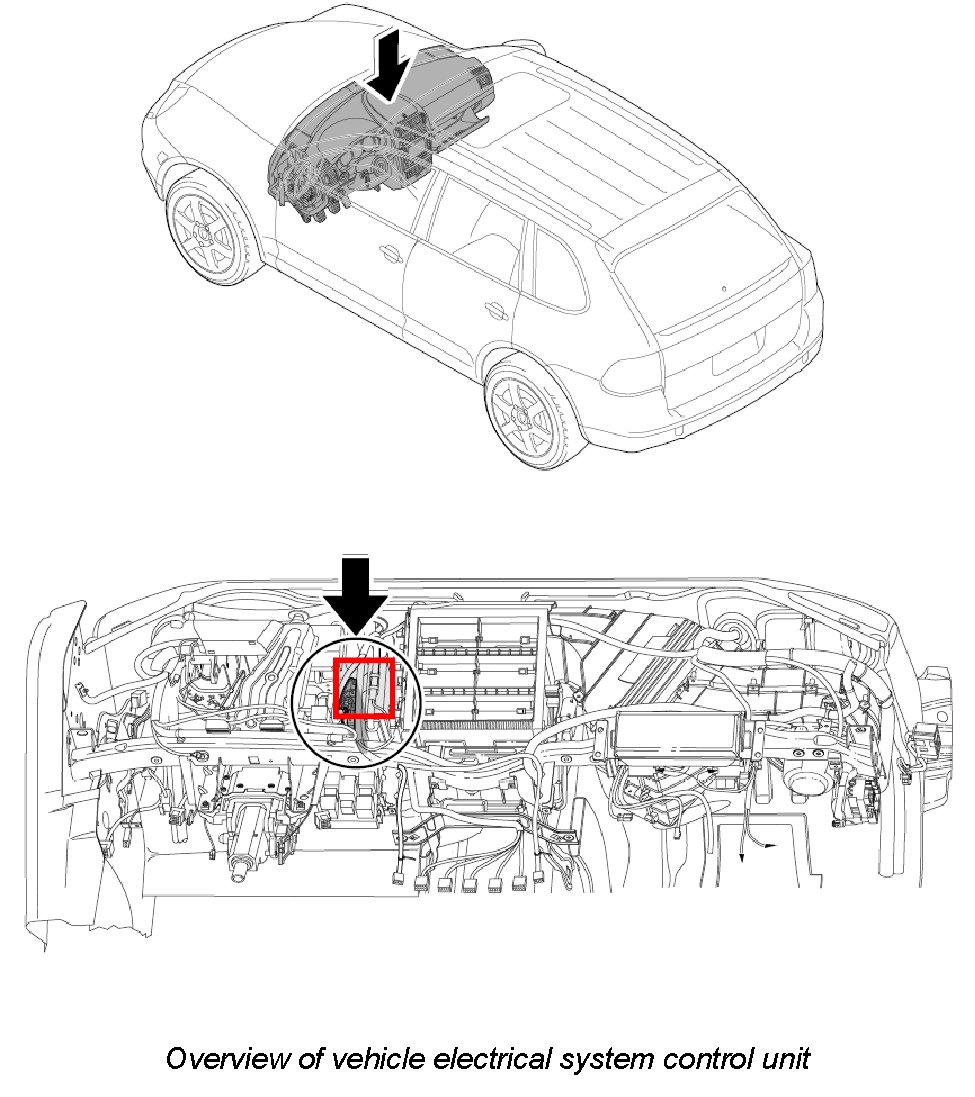 Overview of vehicle electrical system control unit