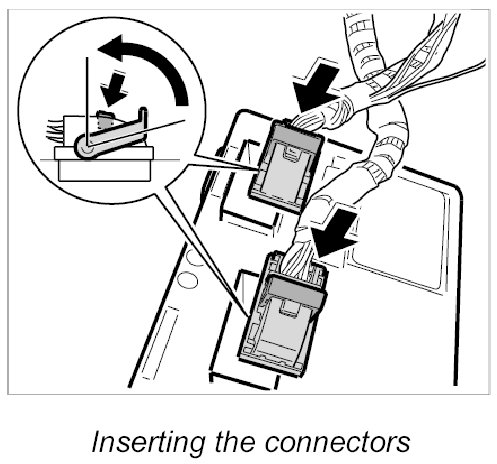 Inserting the connectors