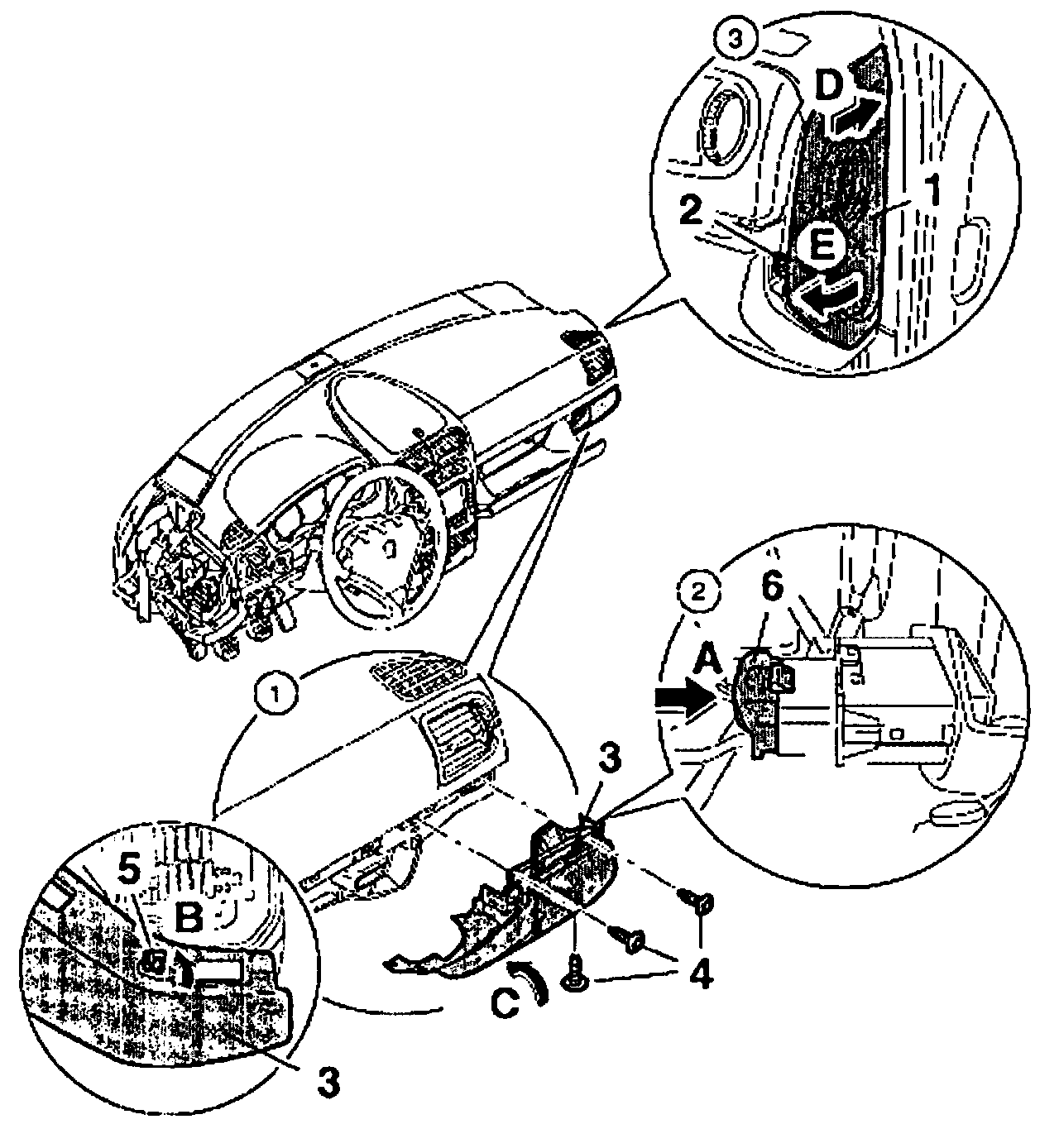 3
D
2
1
E
2
6
A
1
3
5
B
4
C
3