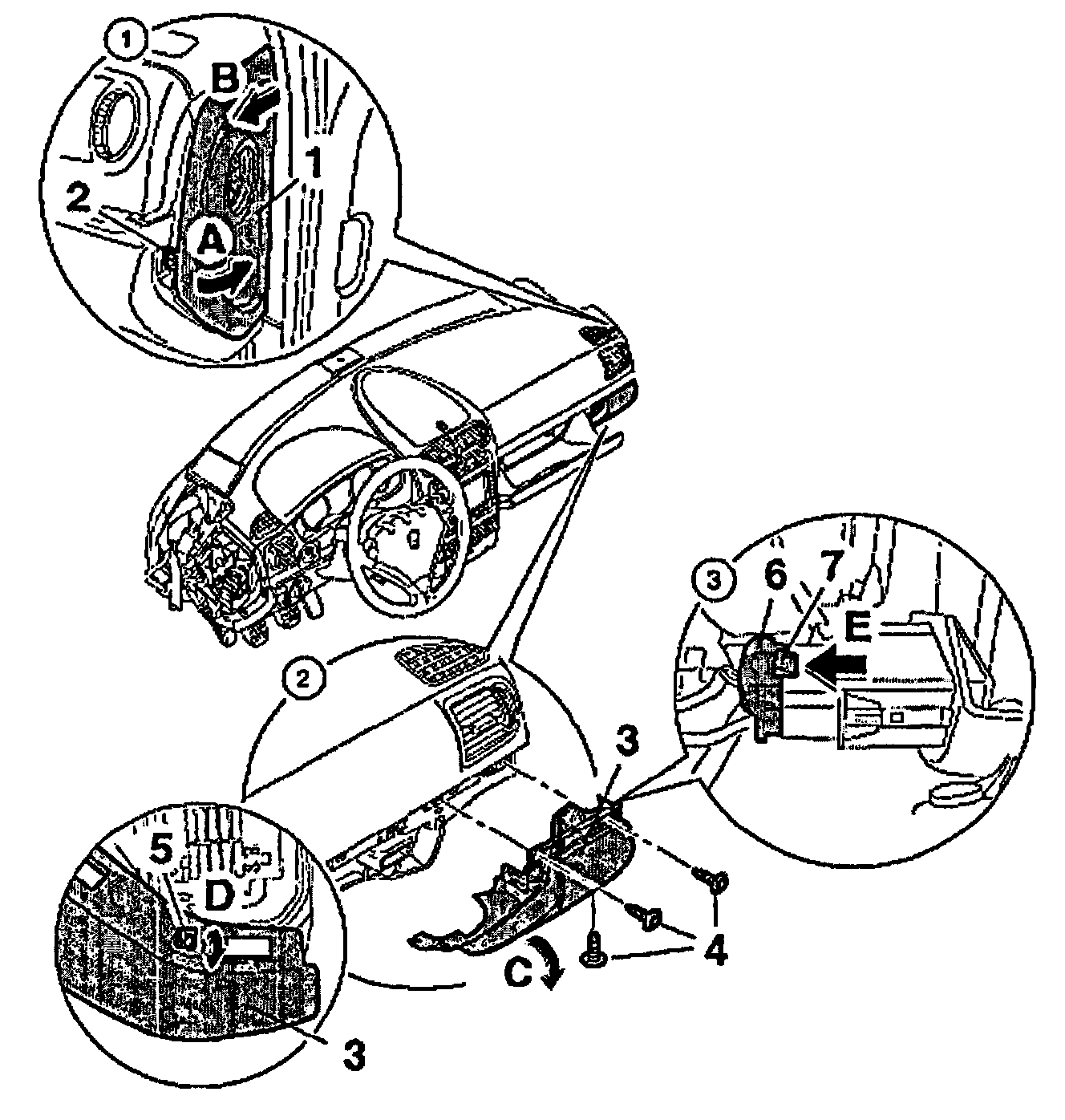 1
B
1
2
A
3
6
7
E
2
3
5
D
4
C
3