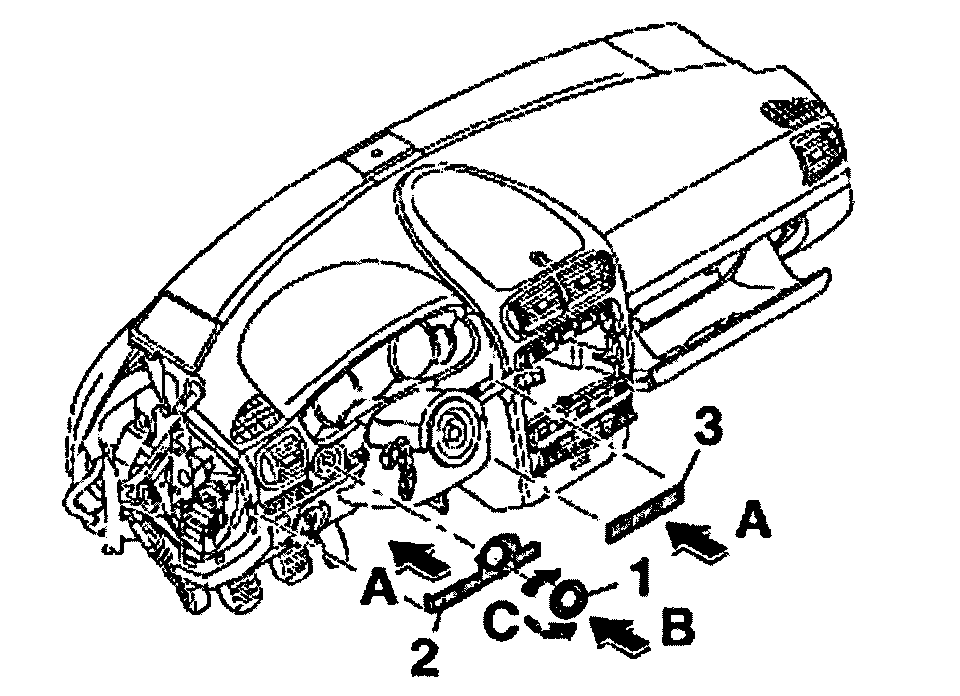 3
A
A
1
C
B
2