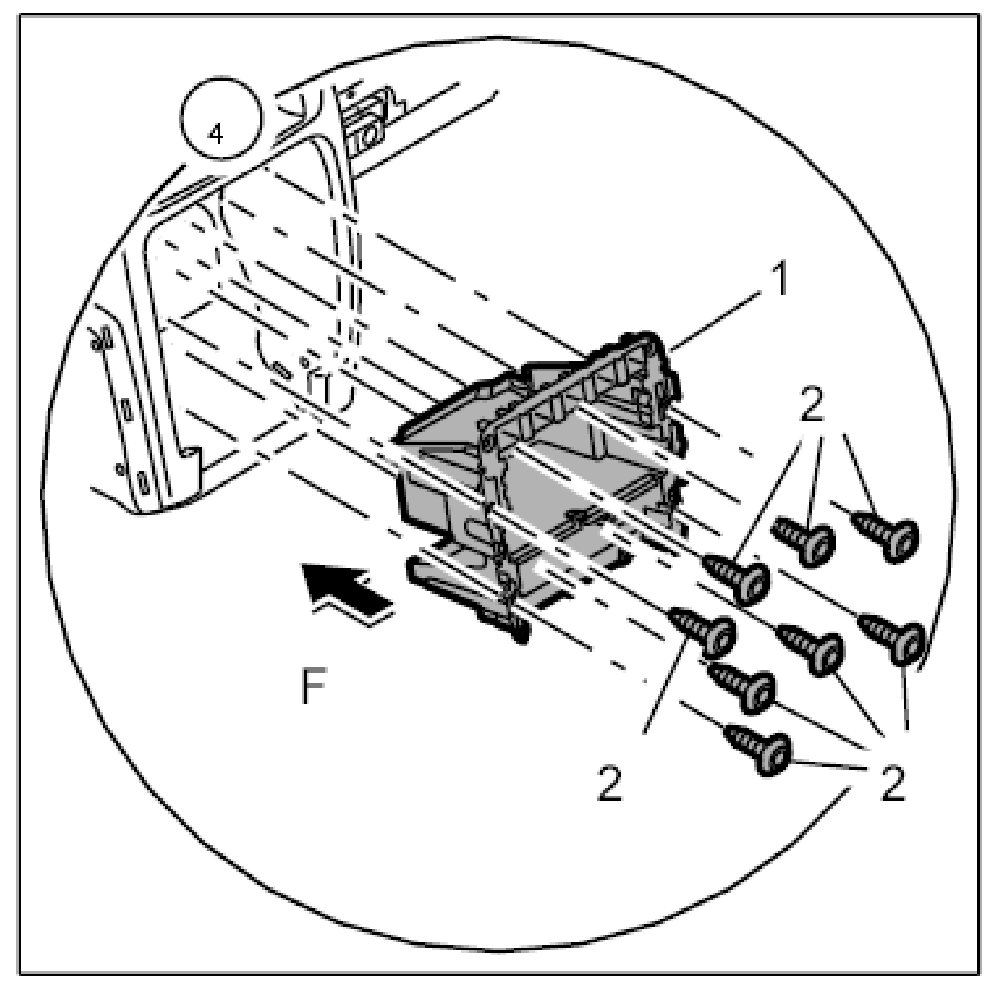 4
1
2
F
2
2