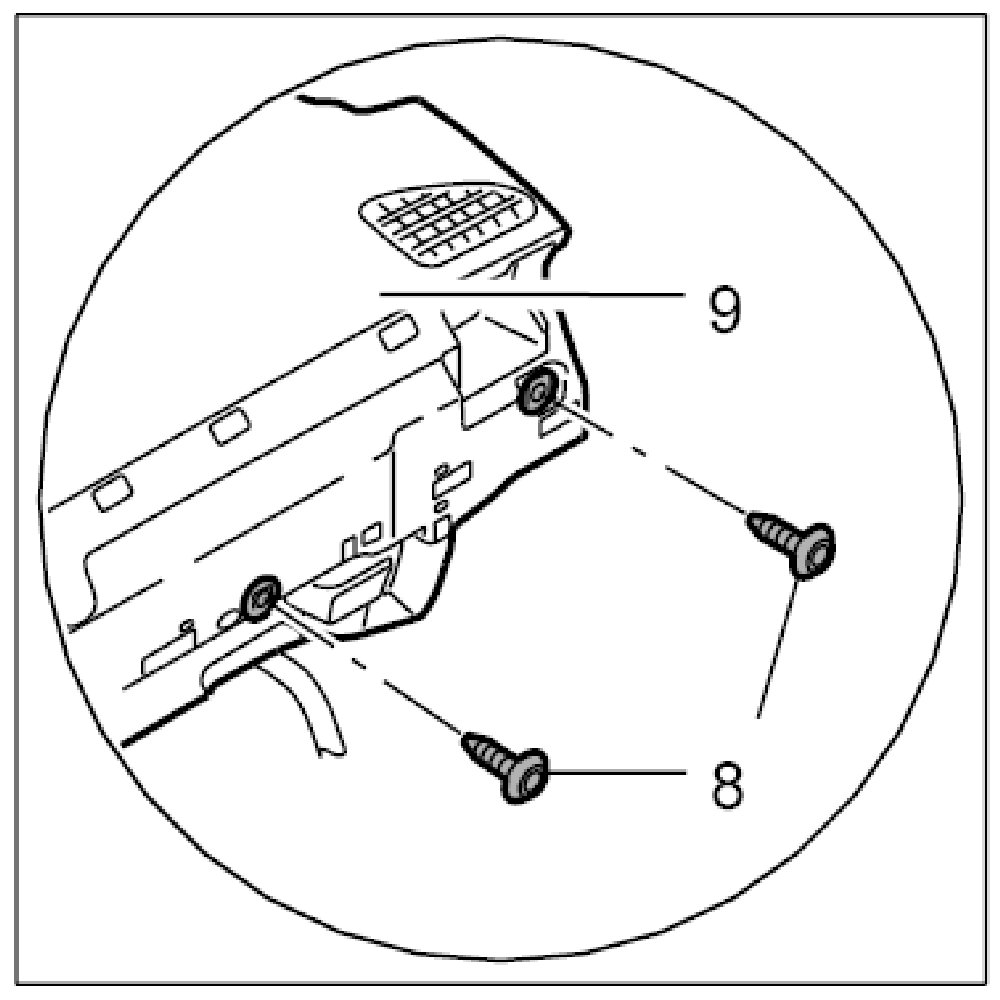 9

8