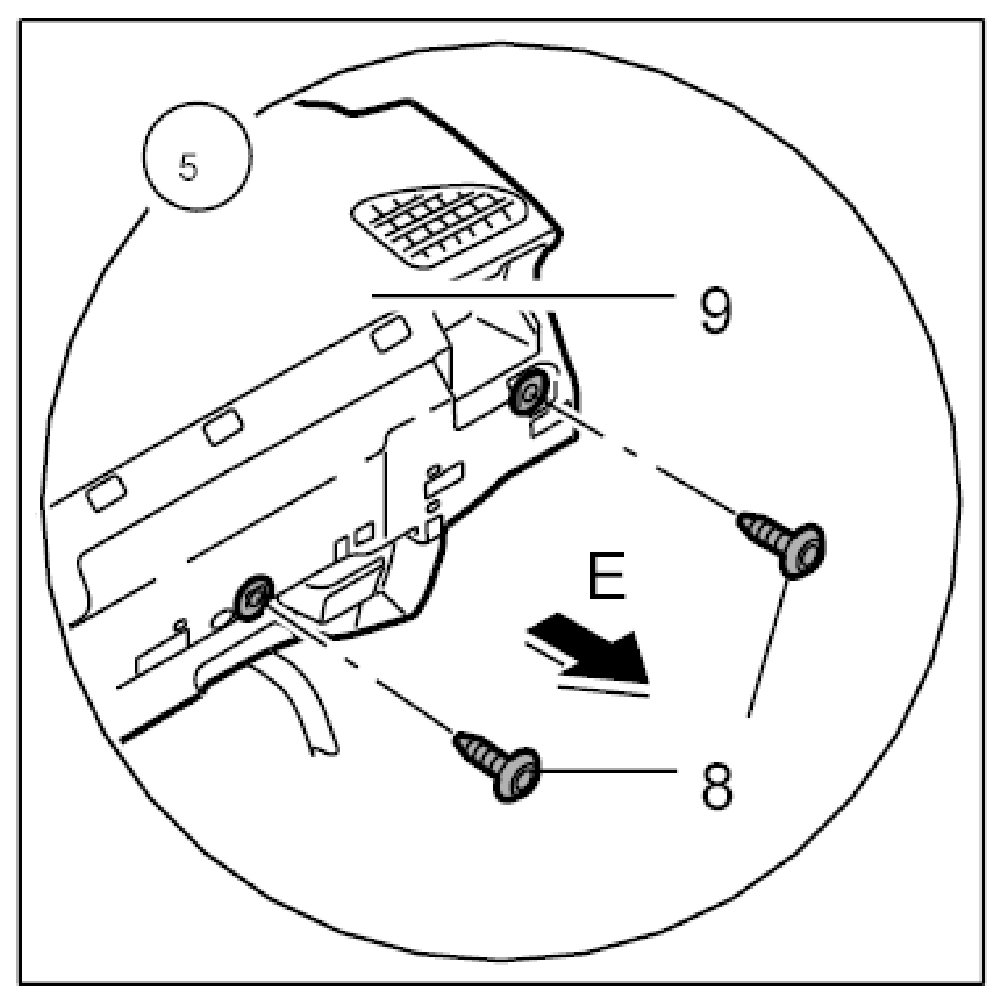 5
9
E
8