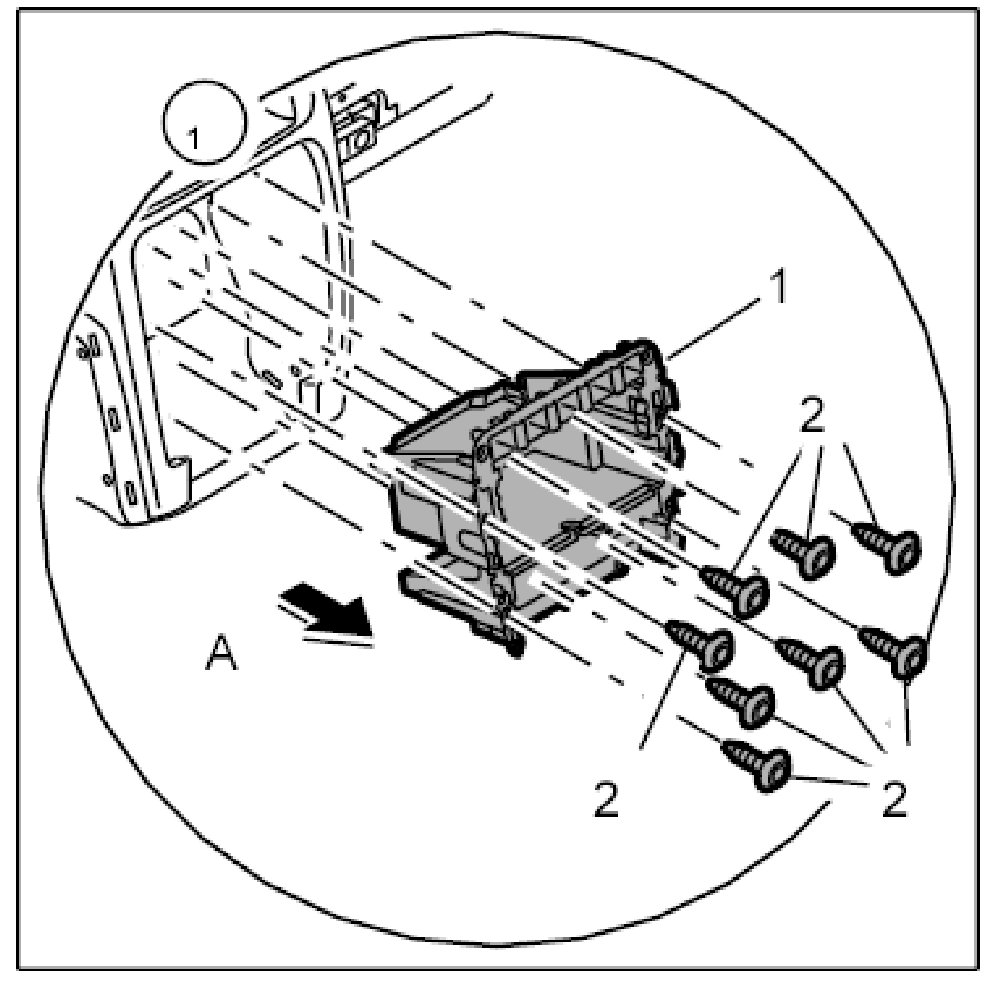 1
1
2
A
2
2