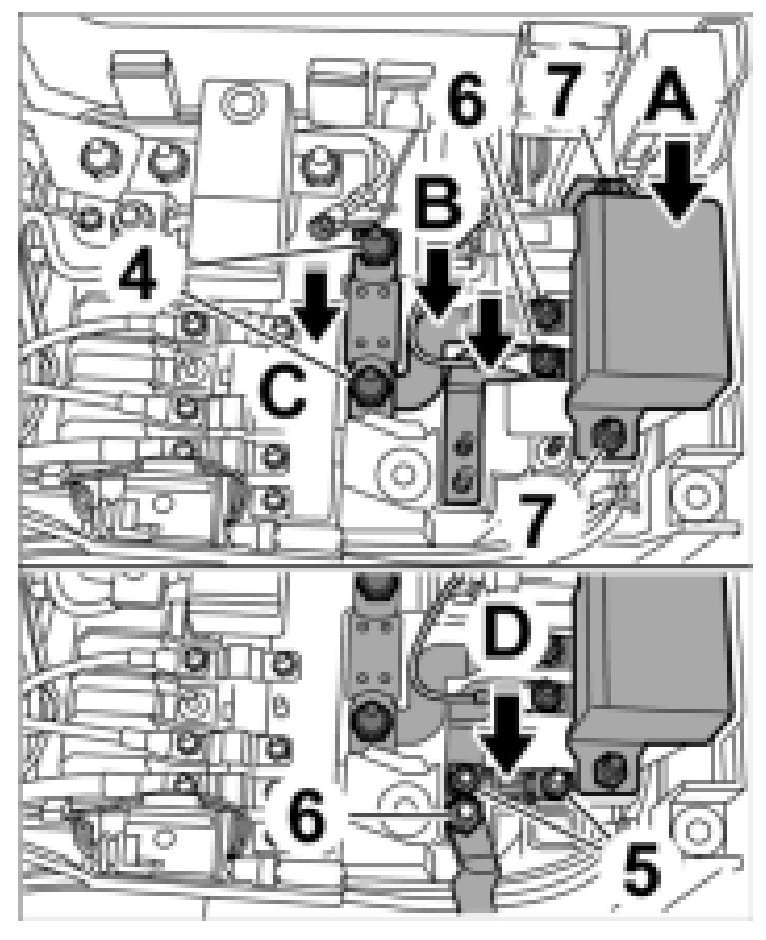 6
7
A
B
4
C
7
D
6
5