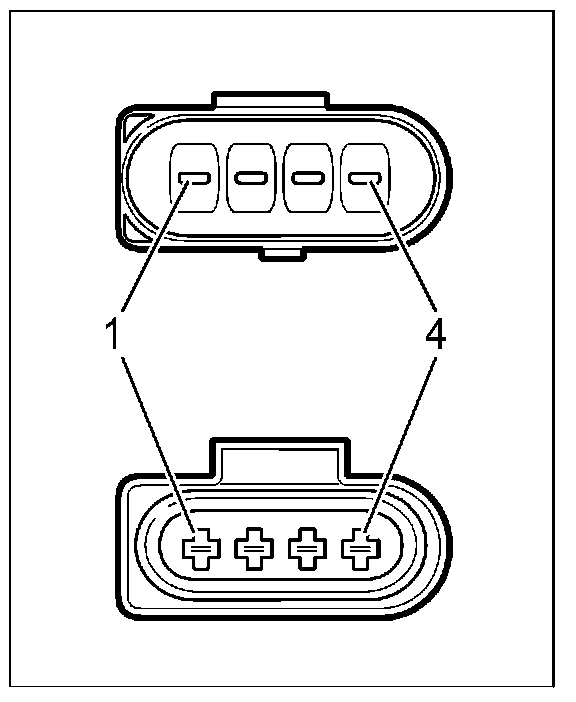 1
4