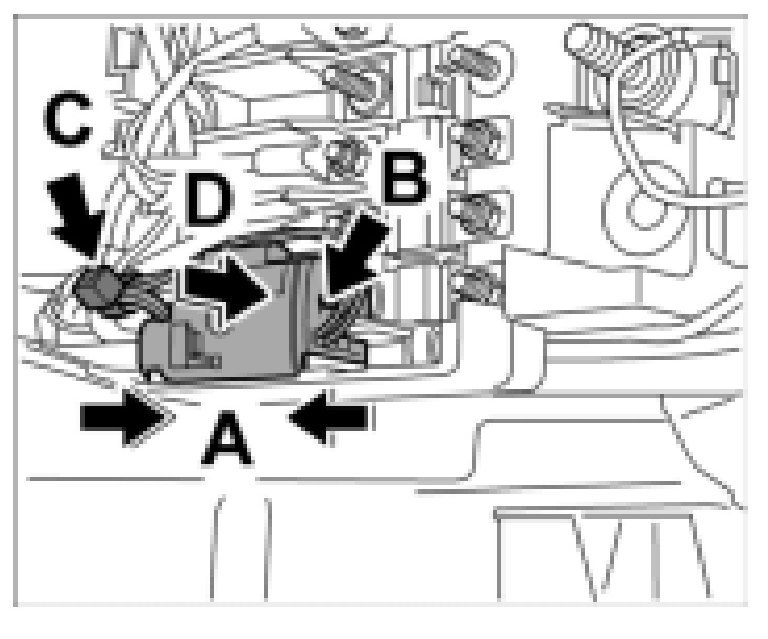 C
D
B
A