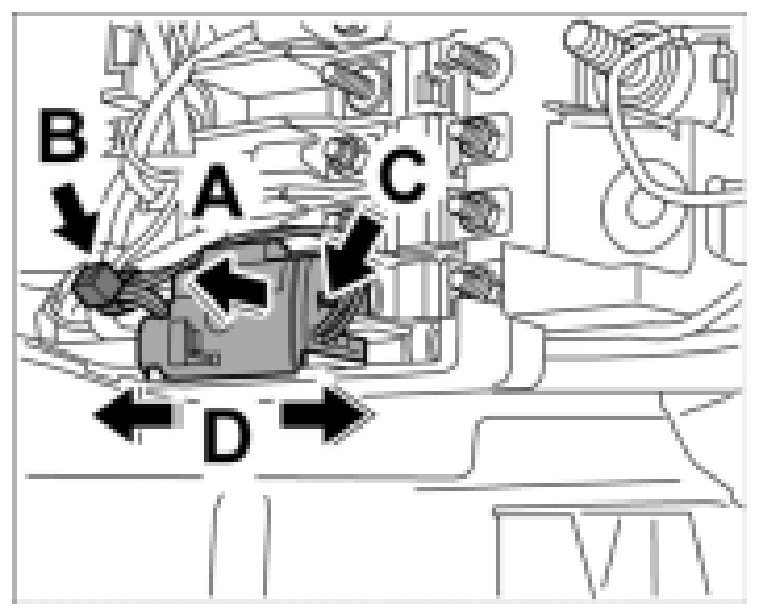 B
A
C
D