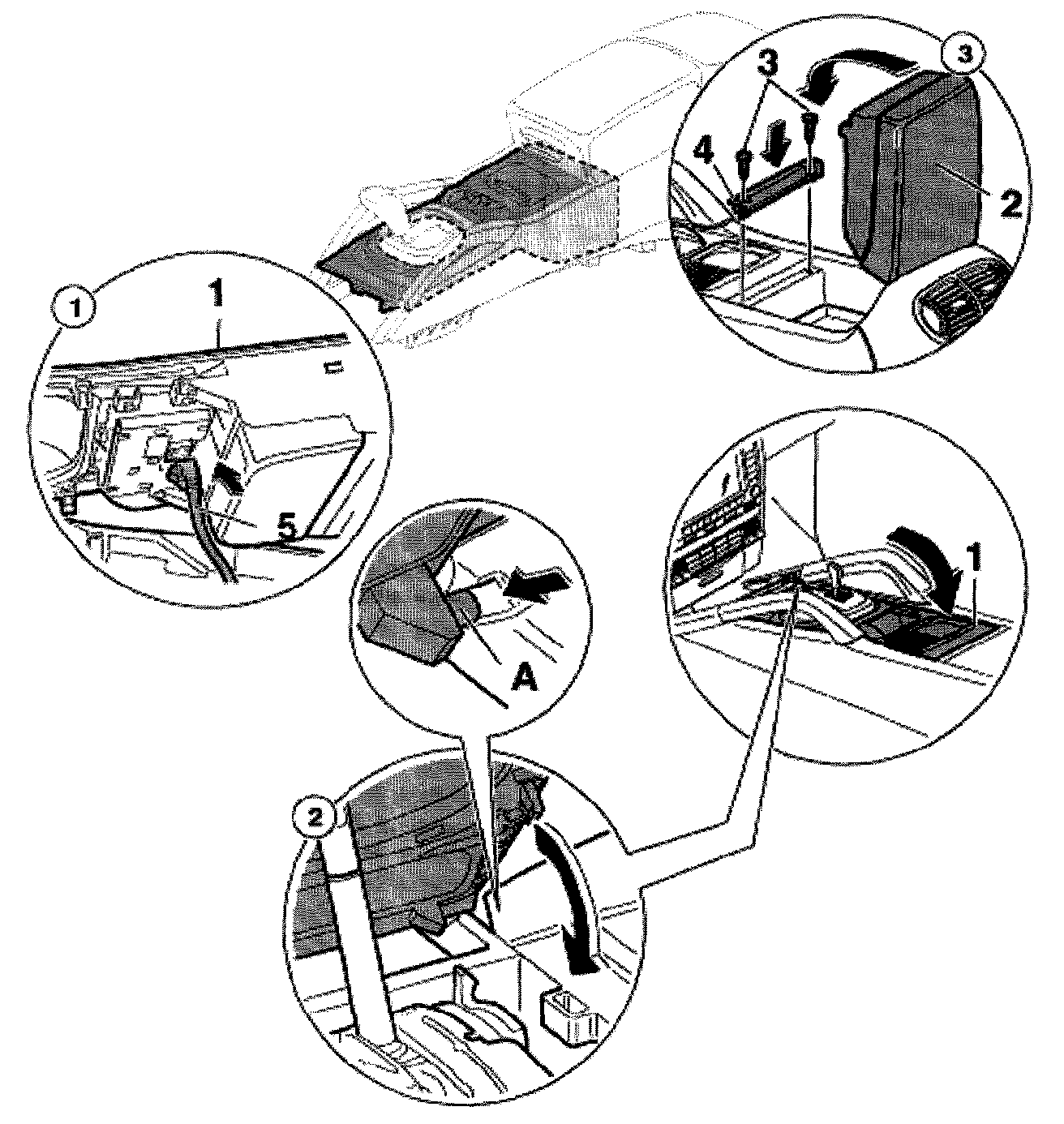 3
3
4
2
1
1
5
A
1
2