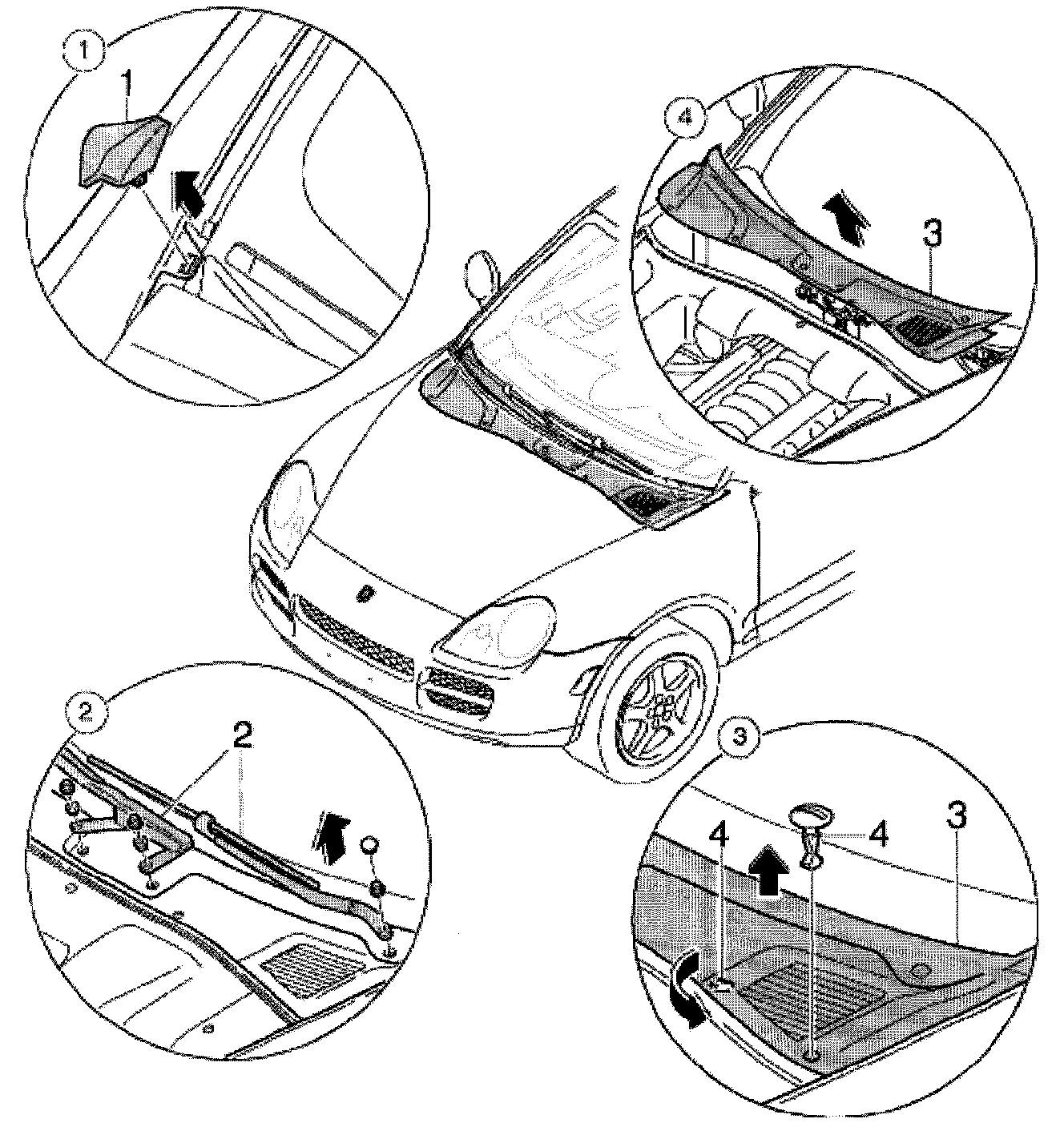 1
1
4
3
2
2
3
4
4
3