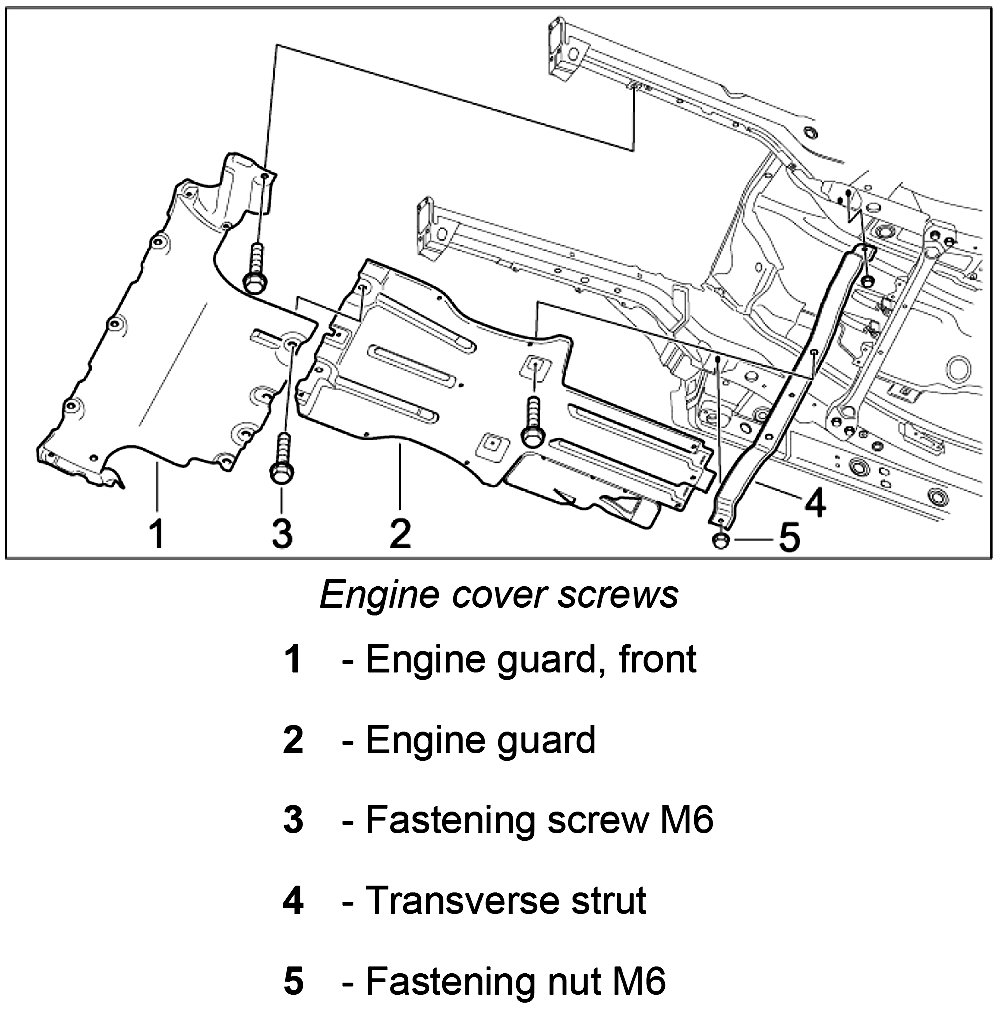 1
3
2
4
5

Engine cover screws

1 - Engine guard, front

2 - Engine guard

3 - Fastening screw M6

4 - Transverse strut

5 - Fastening nut M6