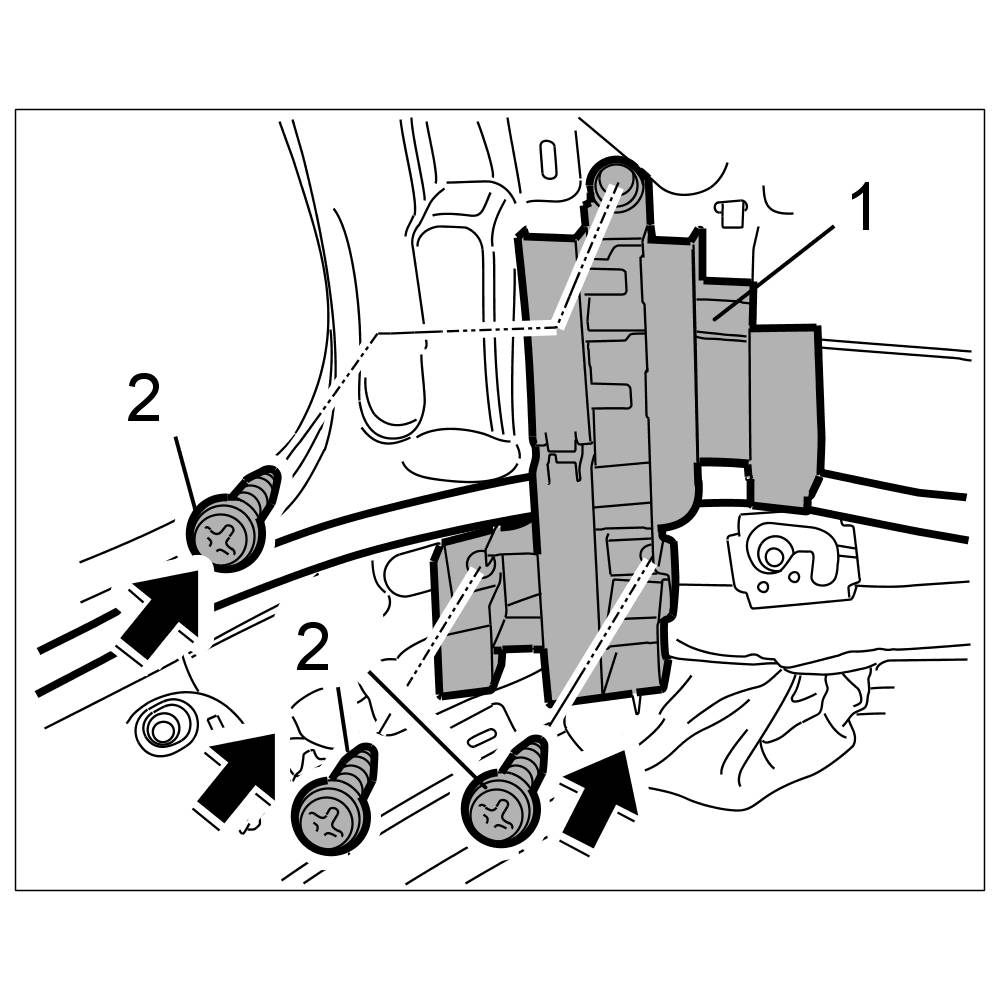 1
2
2