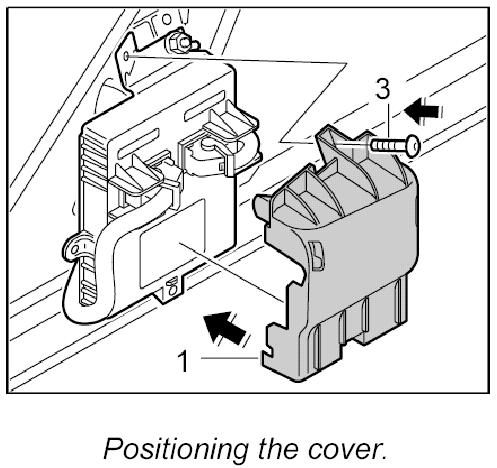 3

1

Positioning the cover.