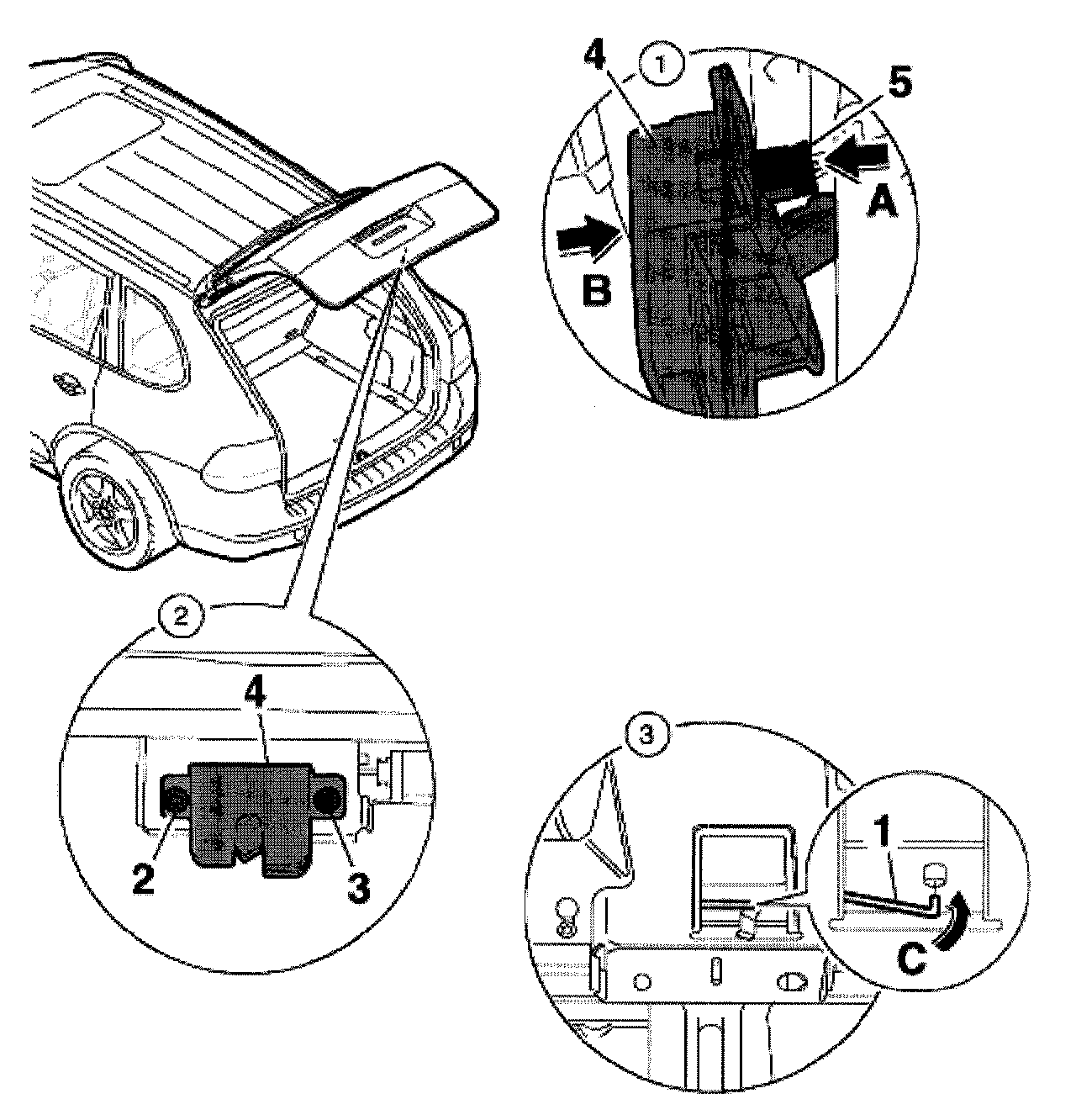 4
1
5
A
B
2
4
2
3
3
1
C