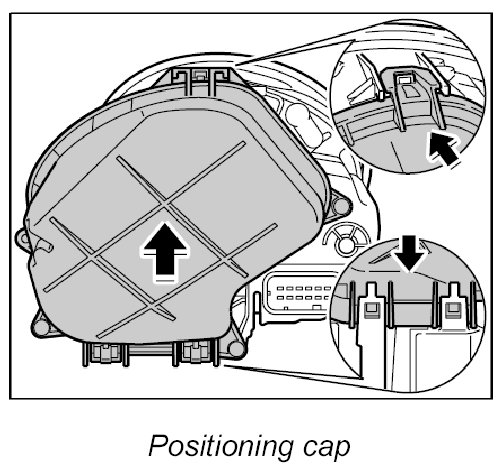 Positioning cap