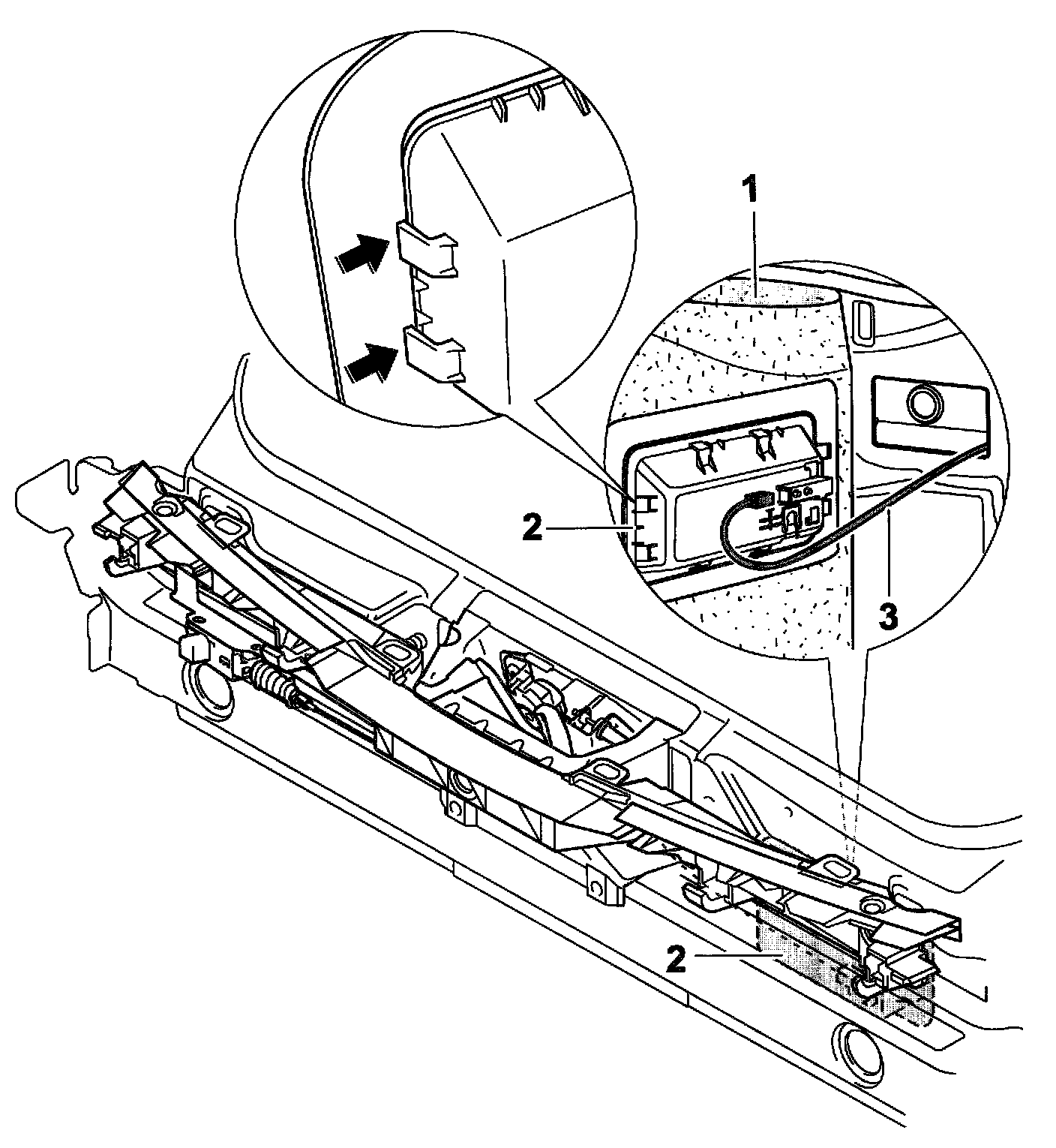 1
2
3
2