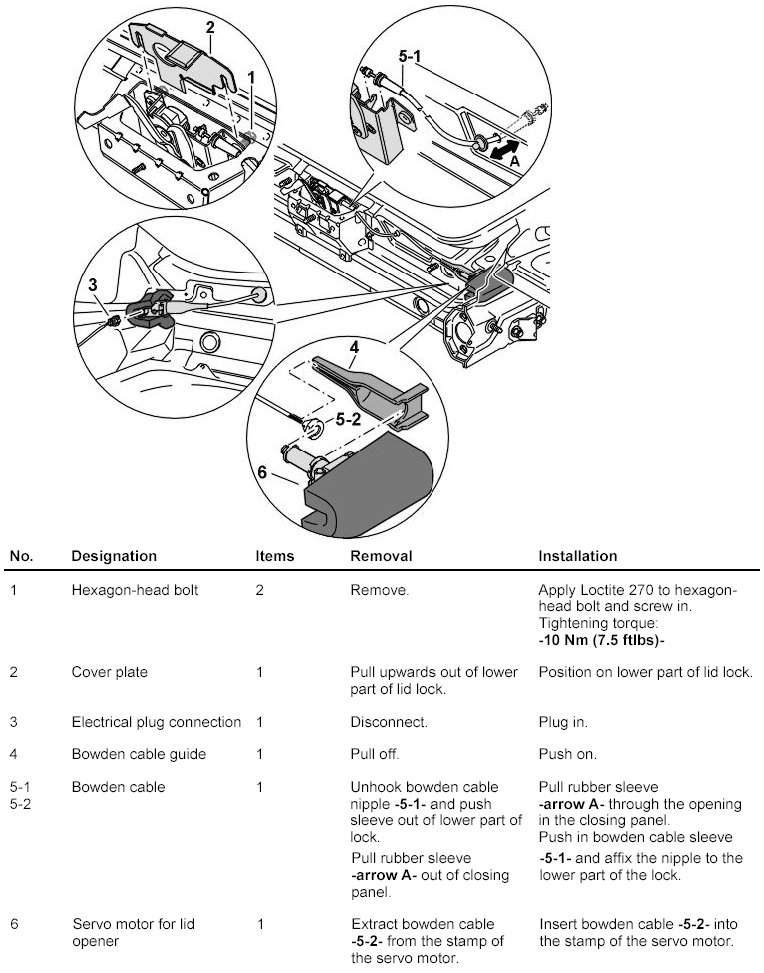 2
1
5-1
A
3
4
5-2
6

| No. | Designation | Items | Removal | Installation |
|---|---|---|---|---|
| 1 | Hexagon-head bolt | 2 | Remove. | Apply Loctite 270 to hexagon-head bolt and screw in. Tightening torque: **-10 Nm (7.5 ftlbs)-** |
| 2 | Cover plate | 1 | Pull upwards out of lower part of lid lock. | Position on lower part of lid lock. |
| 3 | Electrical plug connection | 1 | Disconnect. | Plug in. |
| 4 | Bowden cable guide | 1 | Pull off. | Push on. |
| 5-1 5-2 | Bowden cable | 1 | Unhook bowden cable nipple **-5-1-** and push sleeve out of lower part of lock. Pull rubber sleeve **-arrow A-** out of closing panel. | Pull rubber sleeve **-arrow A-** through the opening in the closing panel. Push in bowden cable sleeve **-5-1-** and affix the nipple to the lower part of the lock. |
| 6 | Servo motor for lid opener | 1 | Extract bowden cable **-5-2-** from the stamp of the servo motor. | Insert bowden cable **-5-2-** into the stamp of the servo motor. |