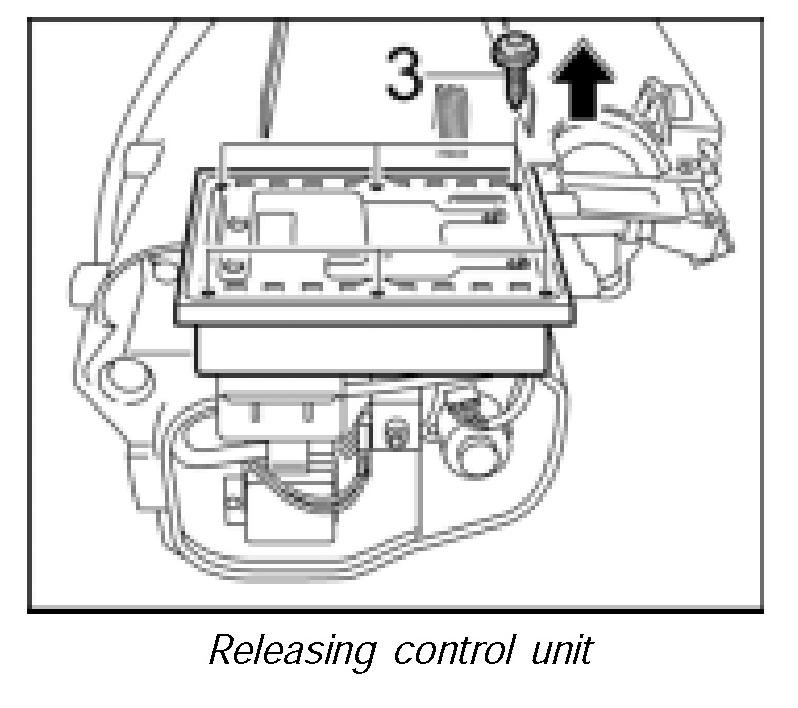 3

Releasing control unit