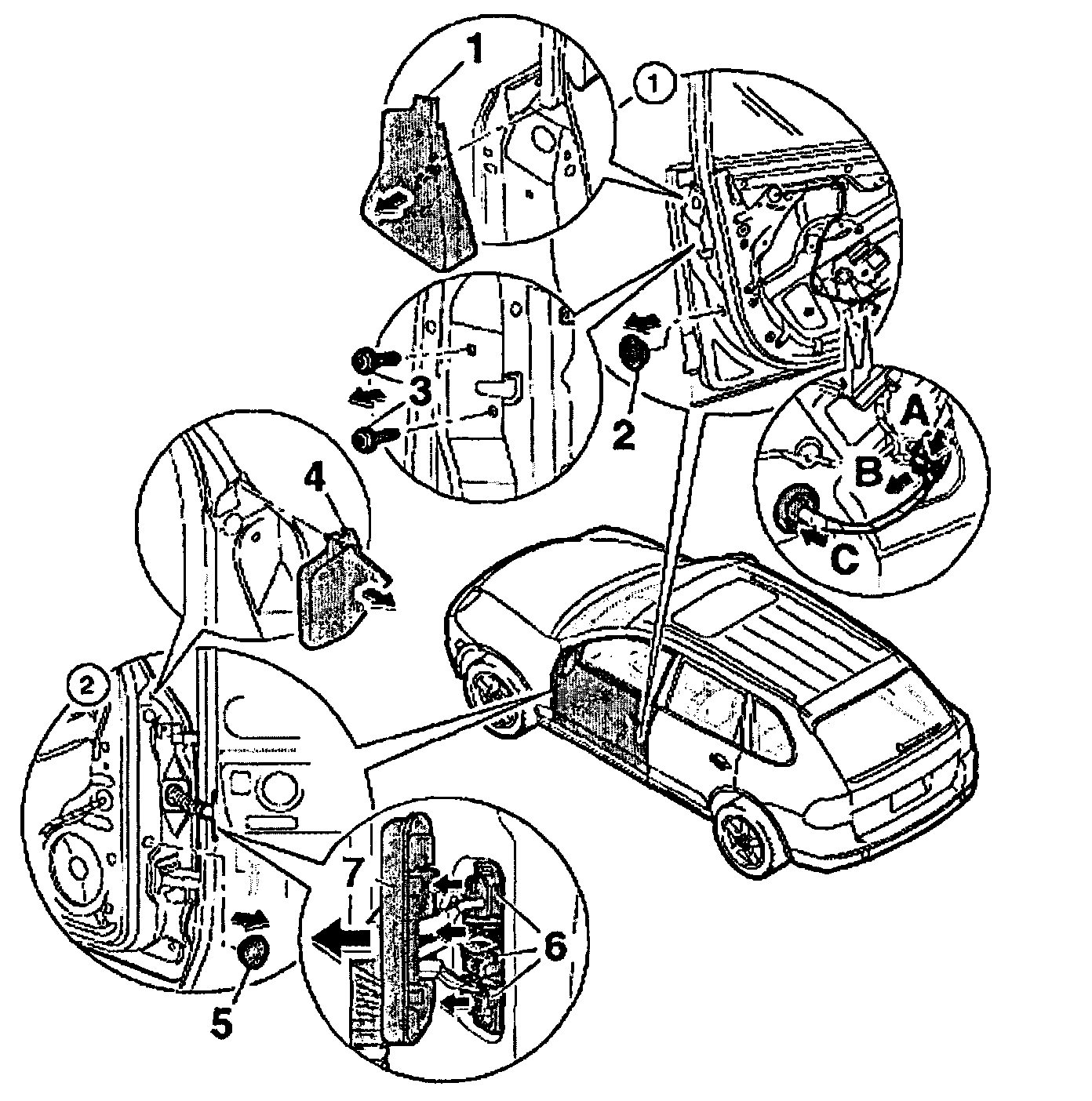 1
1
3
2
A
B
C
4
2
7
6
5