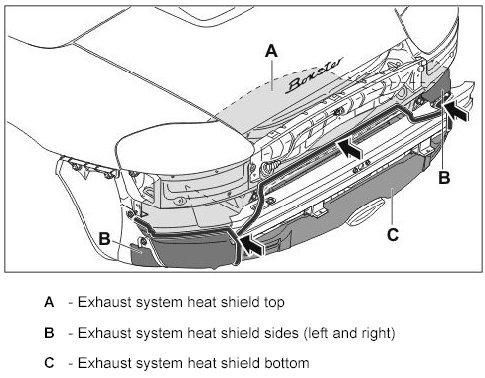 A

Boxster

B

B

C

A - Exhaust system heat shield top

B - Exhaust system heat shield sides (left and right)

C - Exhaust system heat shield bottom