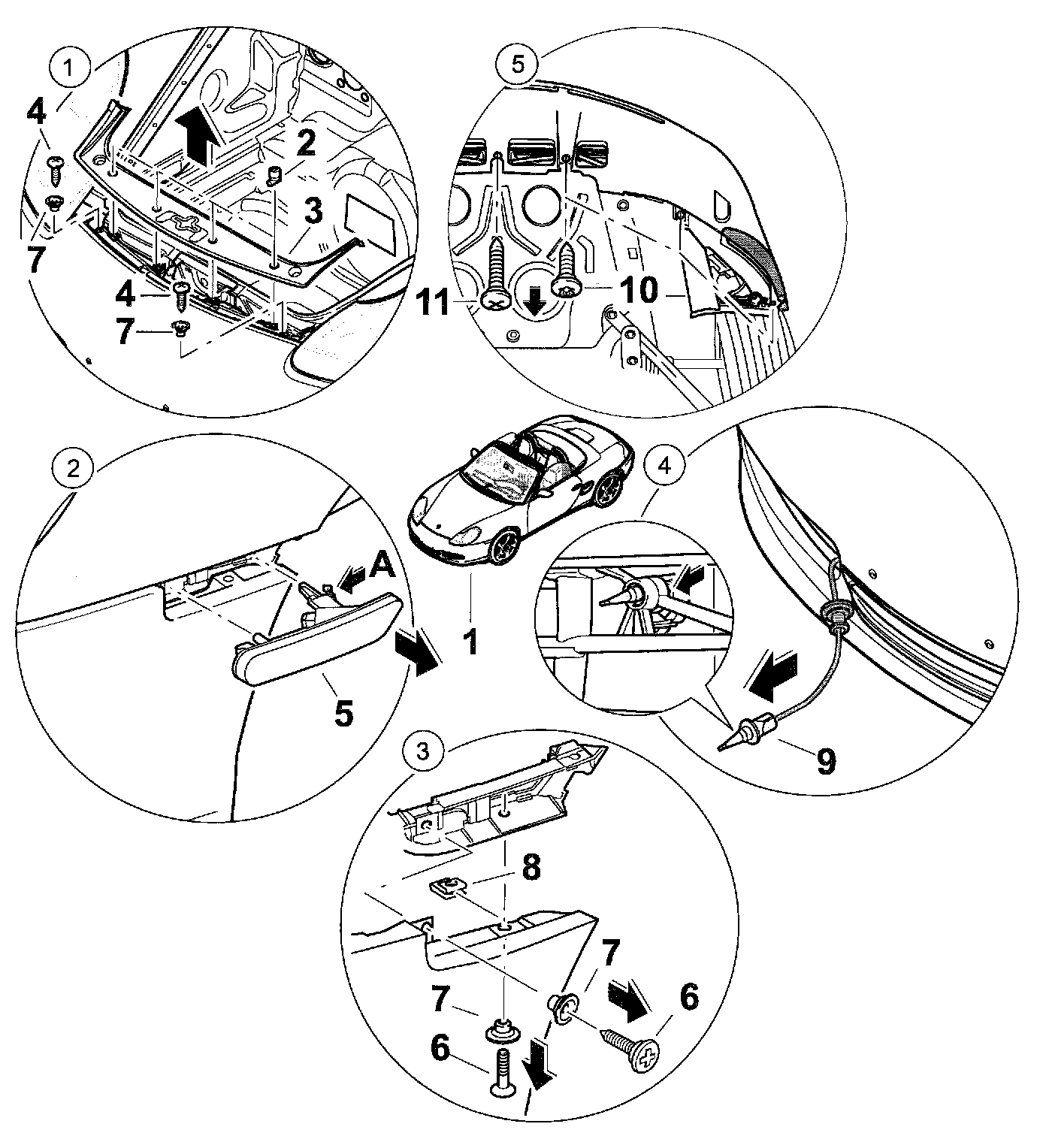 1
4
2
3
7
4
7
5
11
10
2
A
5
1
4
9
3
8
7
7
6
6