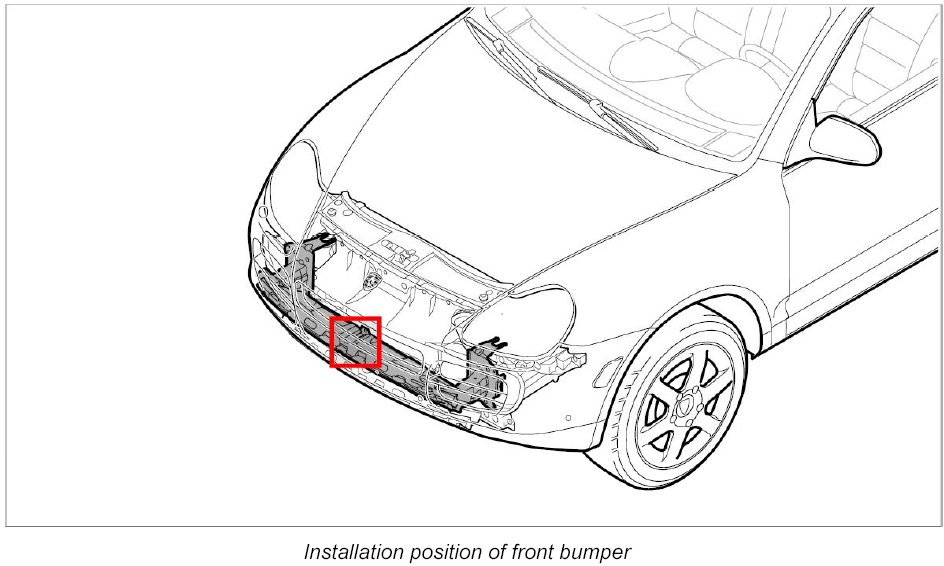 Installation position of front bumper