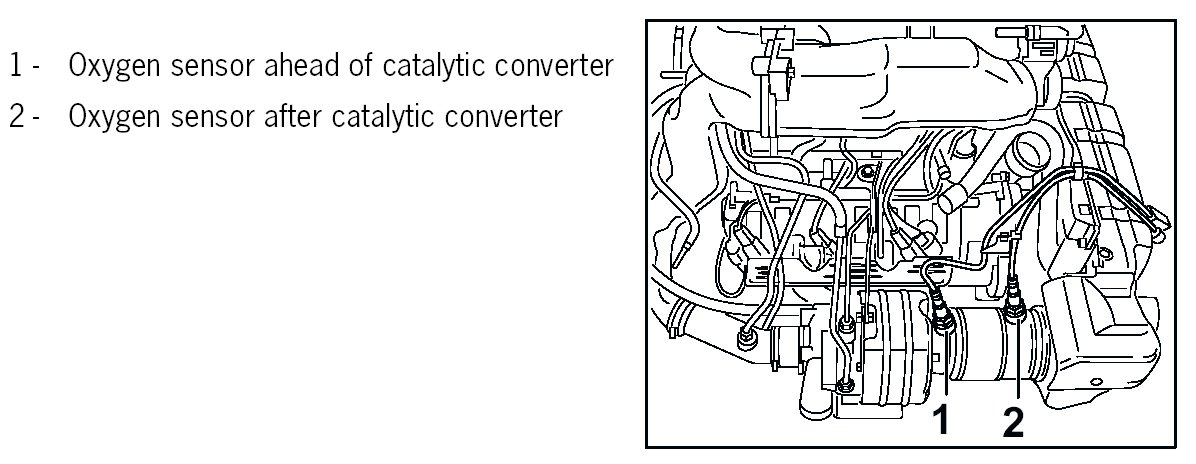 1 - Oxygen sensor ahead of catalytic converter

2 - Oxygen sensor after catalytic converter

1

2