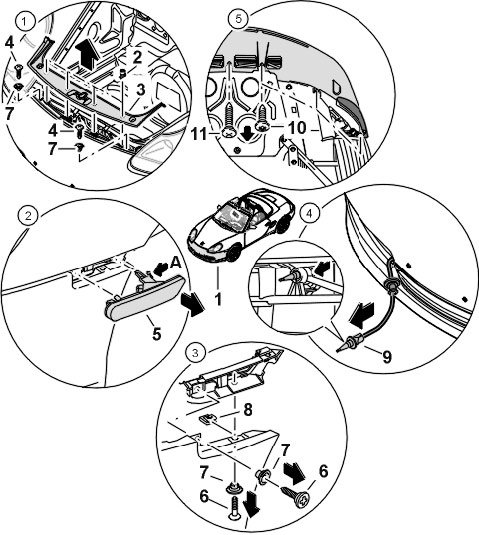 1
4
2
3
7
4
7
5
11
10
2
A
5
1
4
9
3
8
7
7
6
6