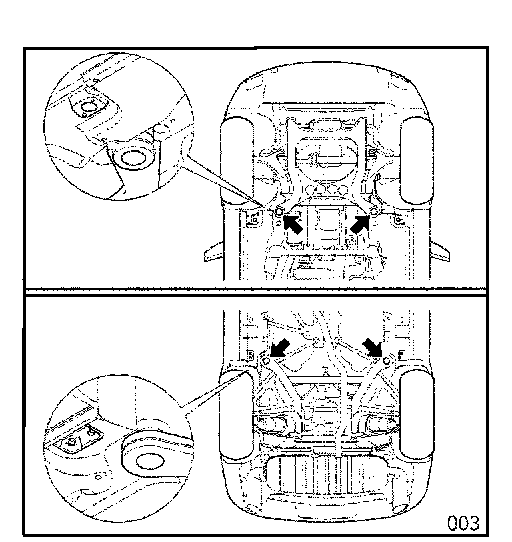 003